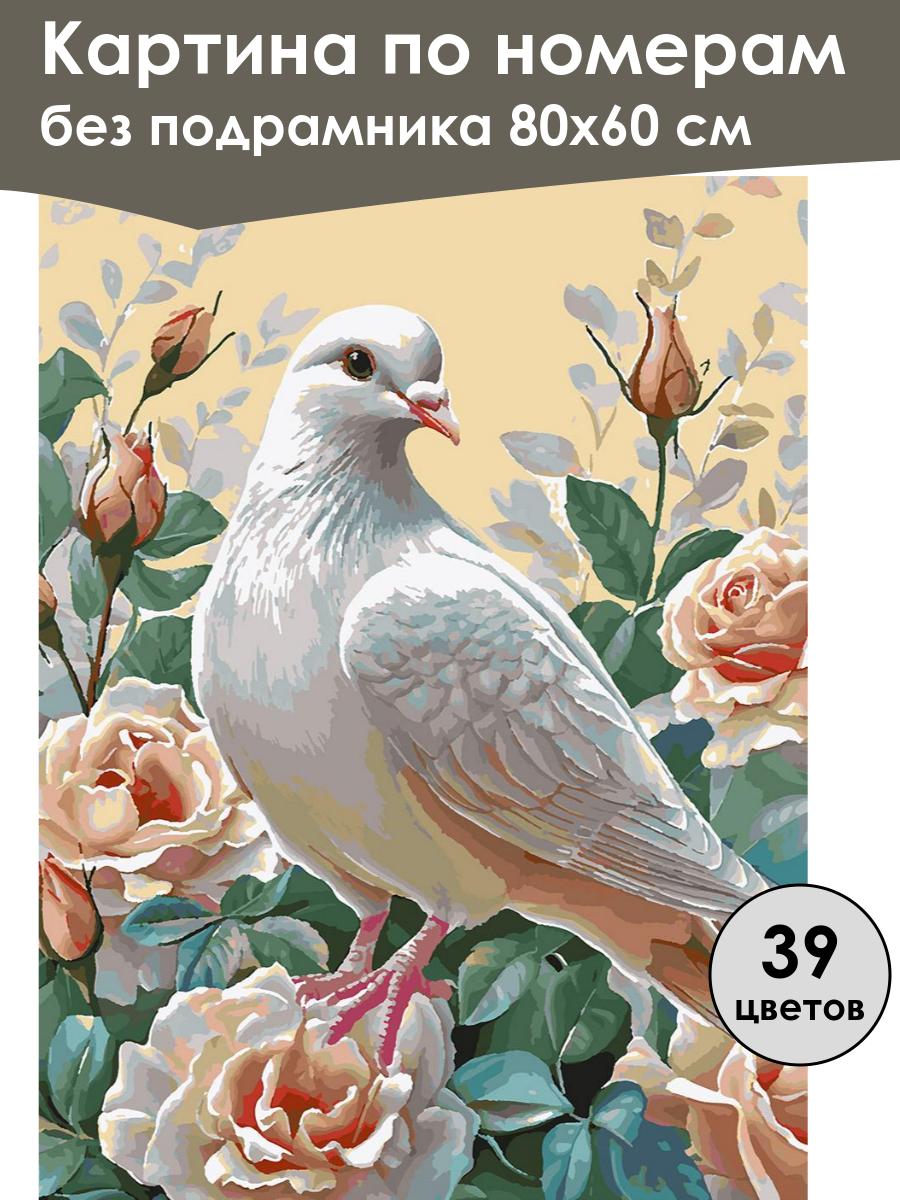 Картина по номерам
без подрамника 80х60 см

39
цветов