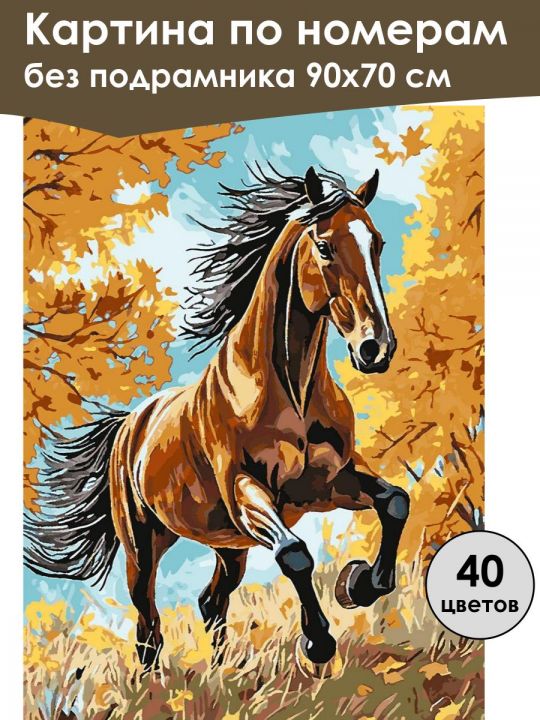 Картина по номерам
без подрамника 90х70 см

40
цветов