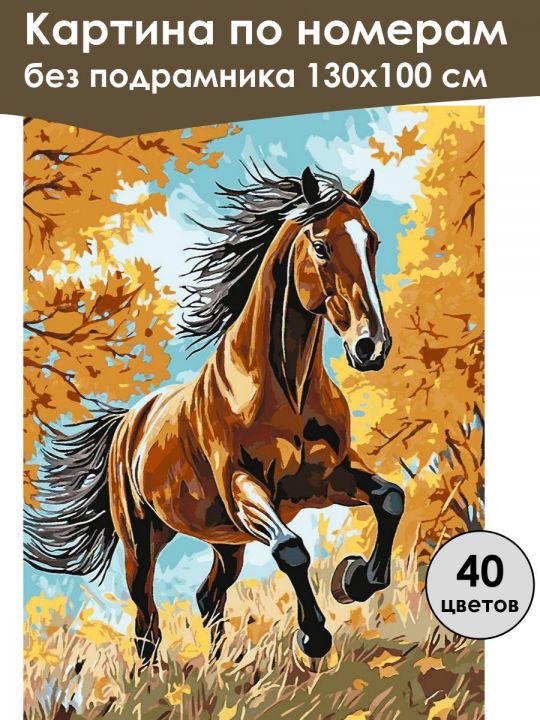 Картина по номерам
без подрамника 130х100 см

40
цветов