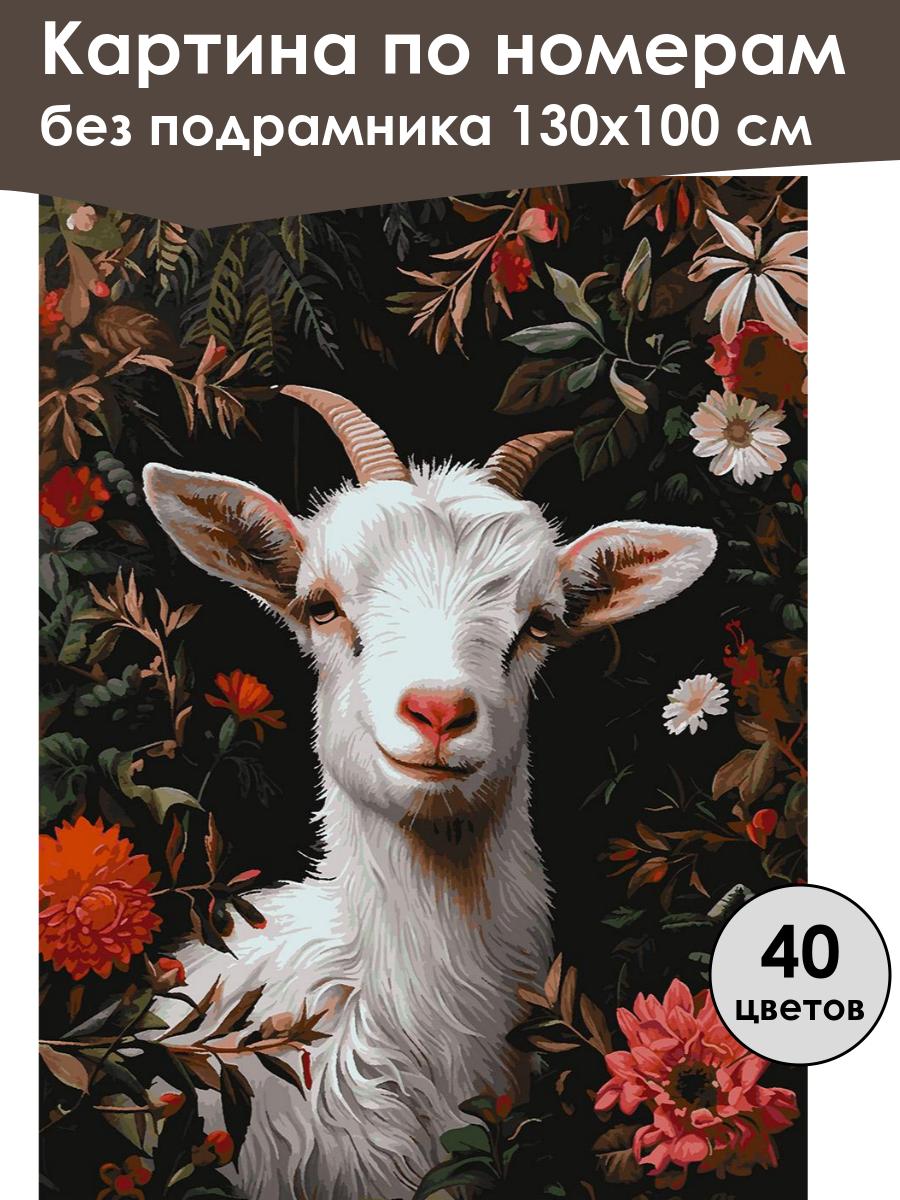 Картина по номерам
без подрамника 130х100 см

40
цветов