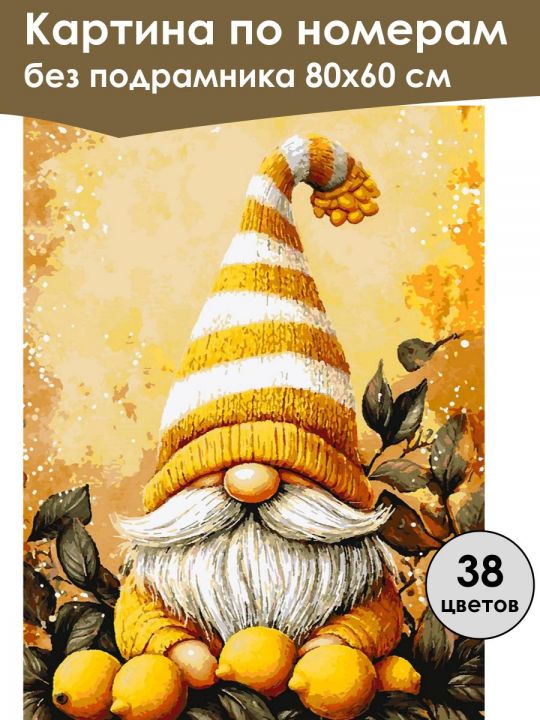 Картина по номерам
без подрамника 80х60 см

38
цветов