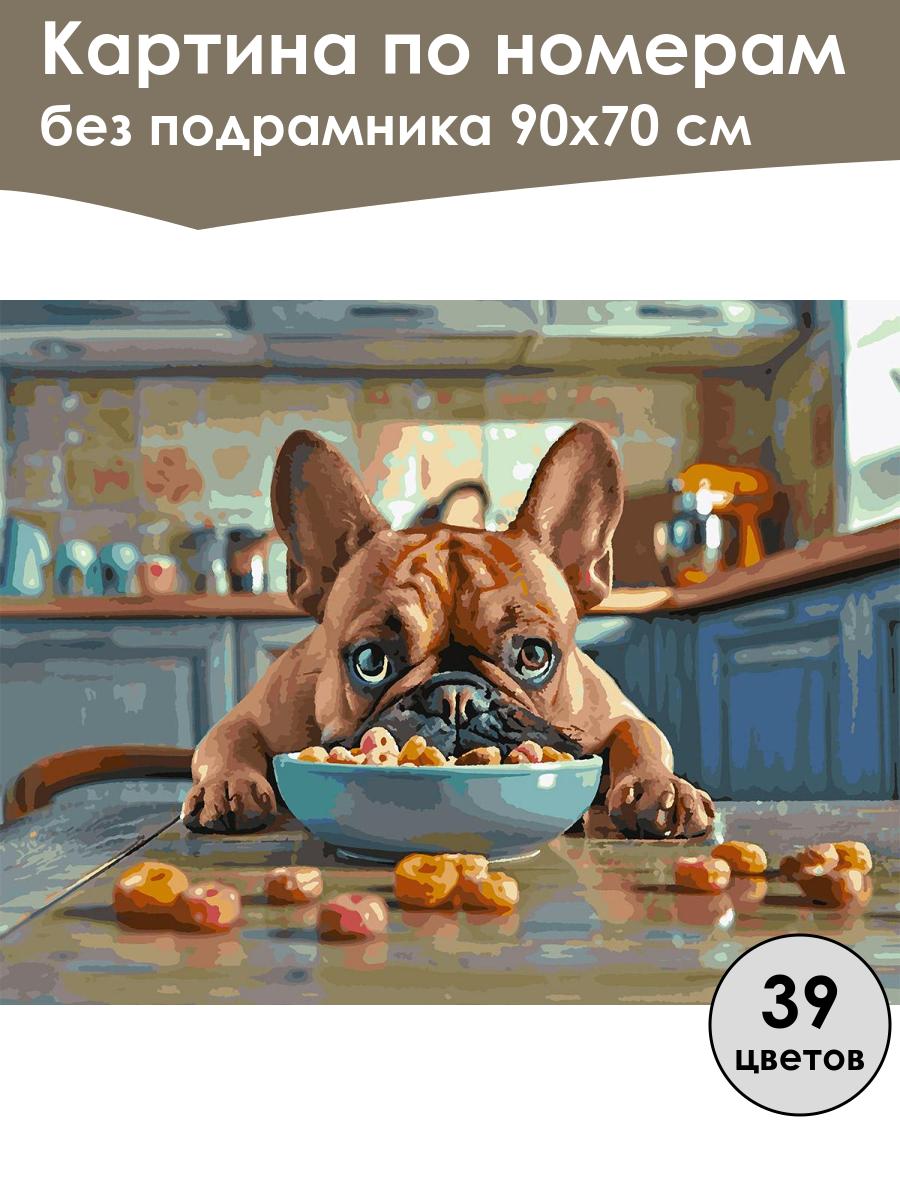 Картина по номерам
без подрамника 90х70 см

39
цветов