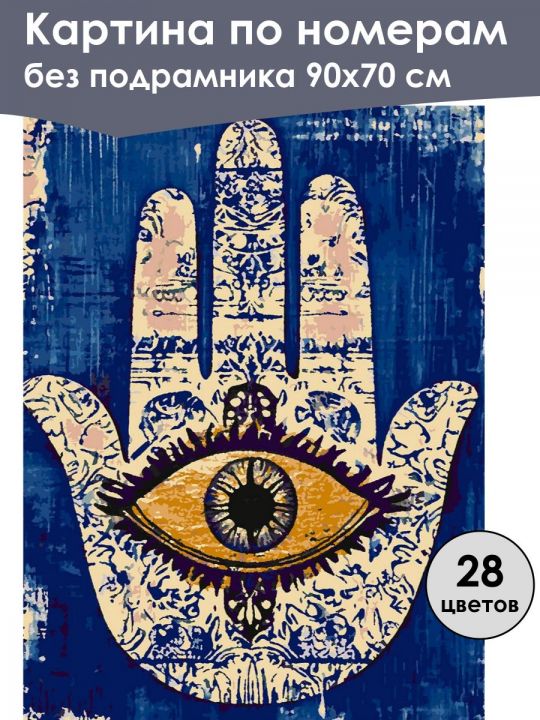 Картина по номерам без подрамника 90x70 см

28 цветов