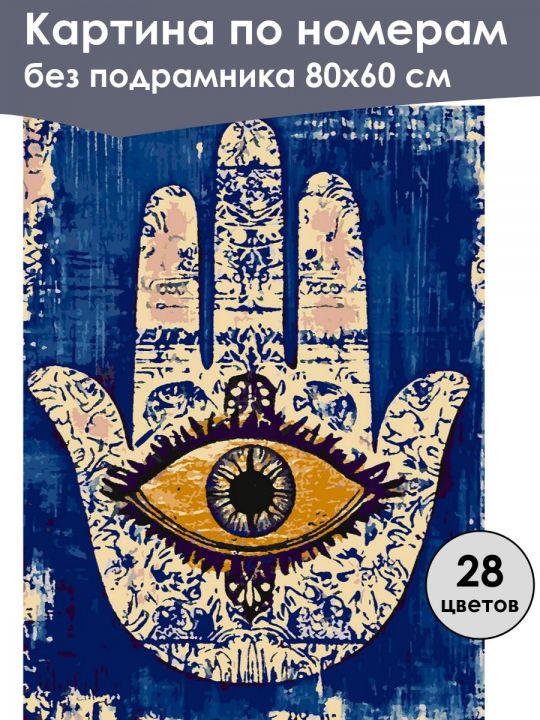 Картина по номерам
без подрамника 80х60 см

28
цветов