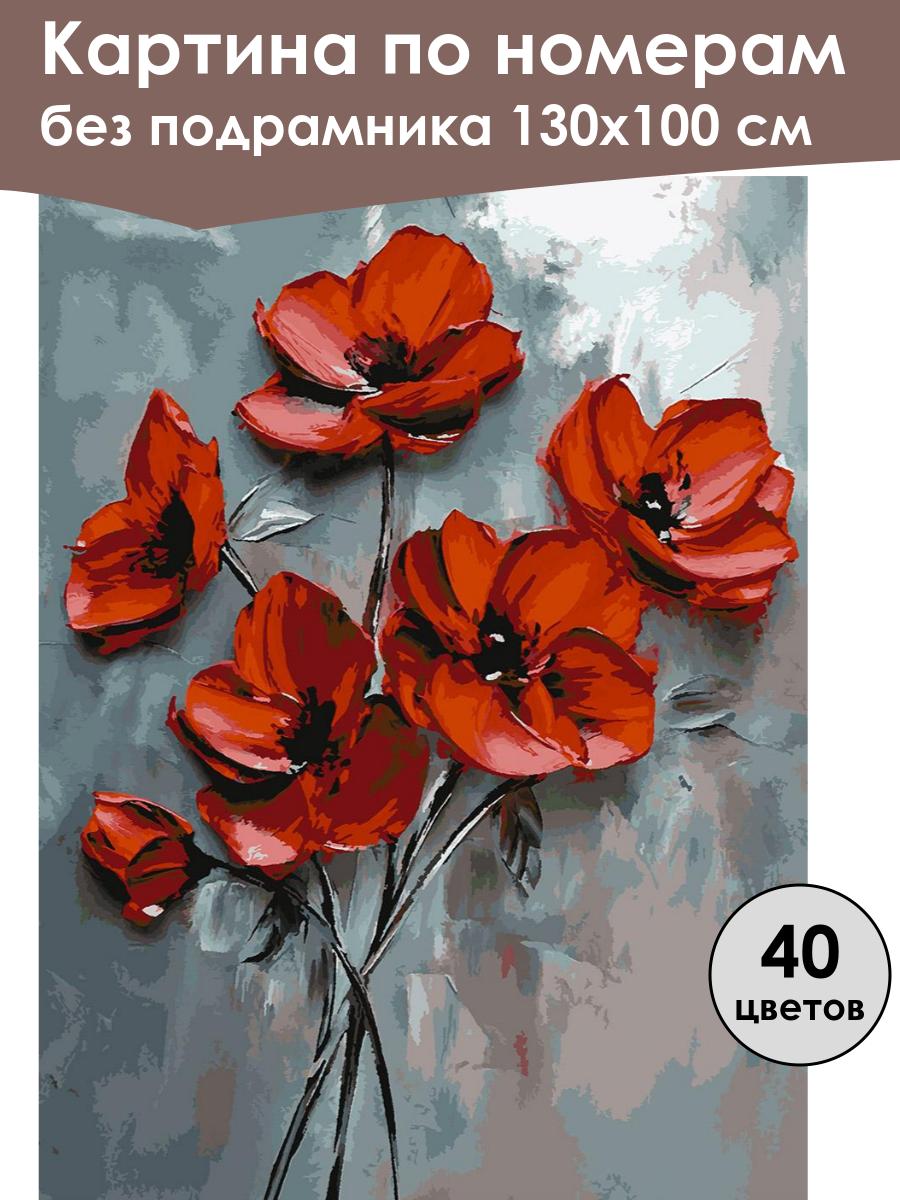 Картина по номерам
без подрамника 130х100 см

40
цветов