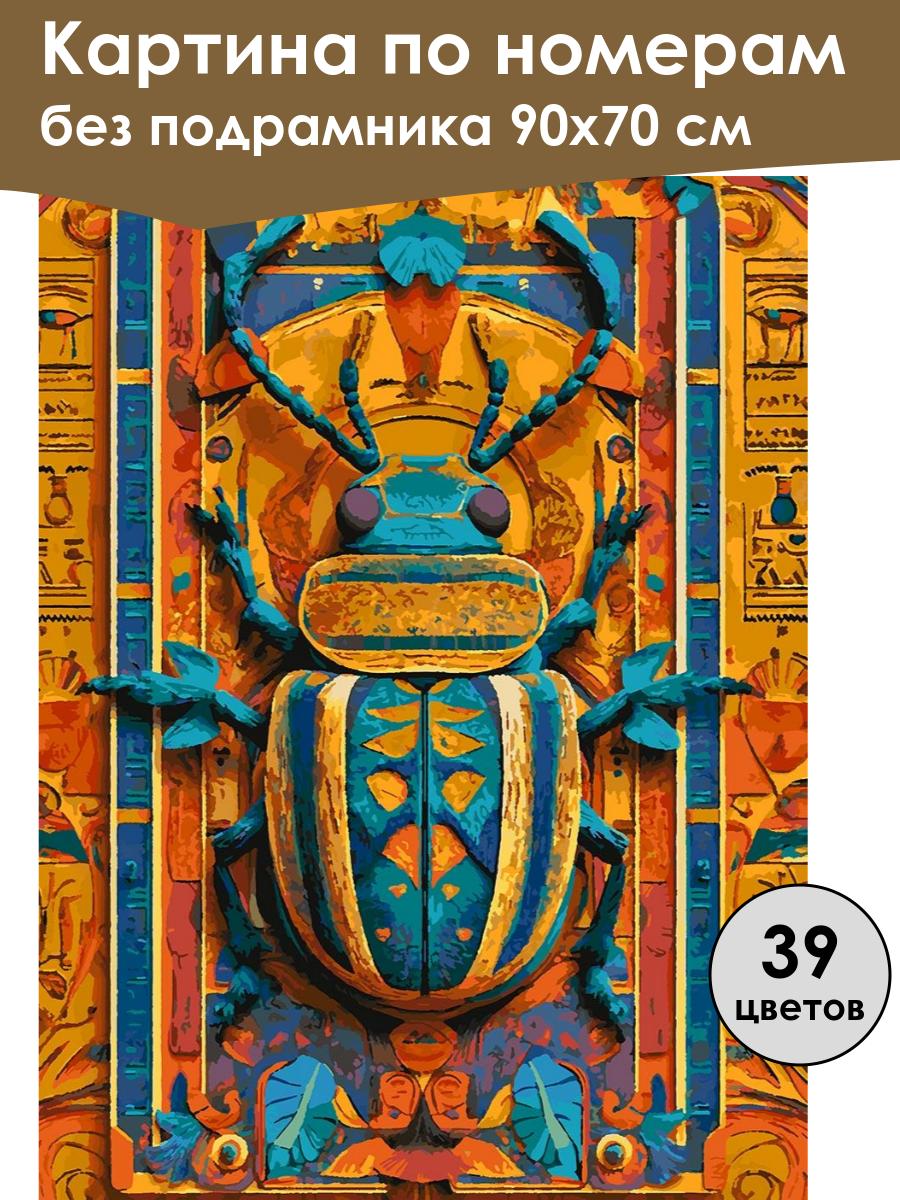 Картина по номерам
без подрамника 90х70 см

39
цветов