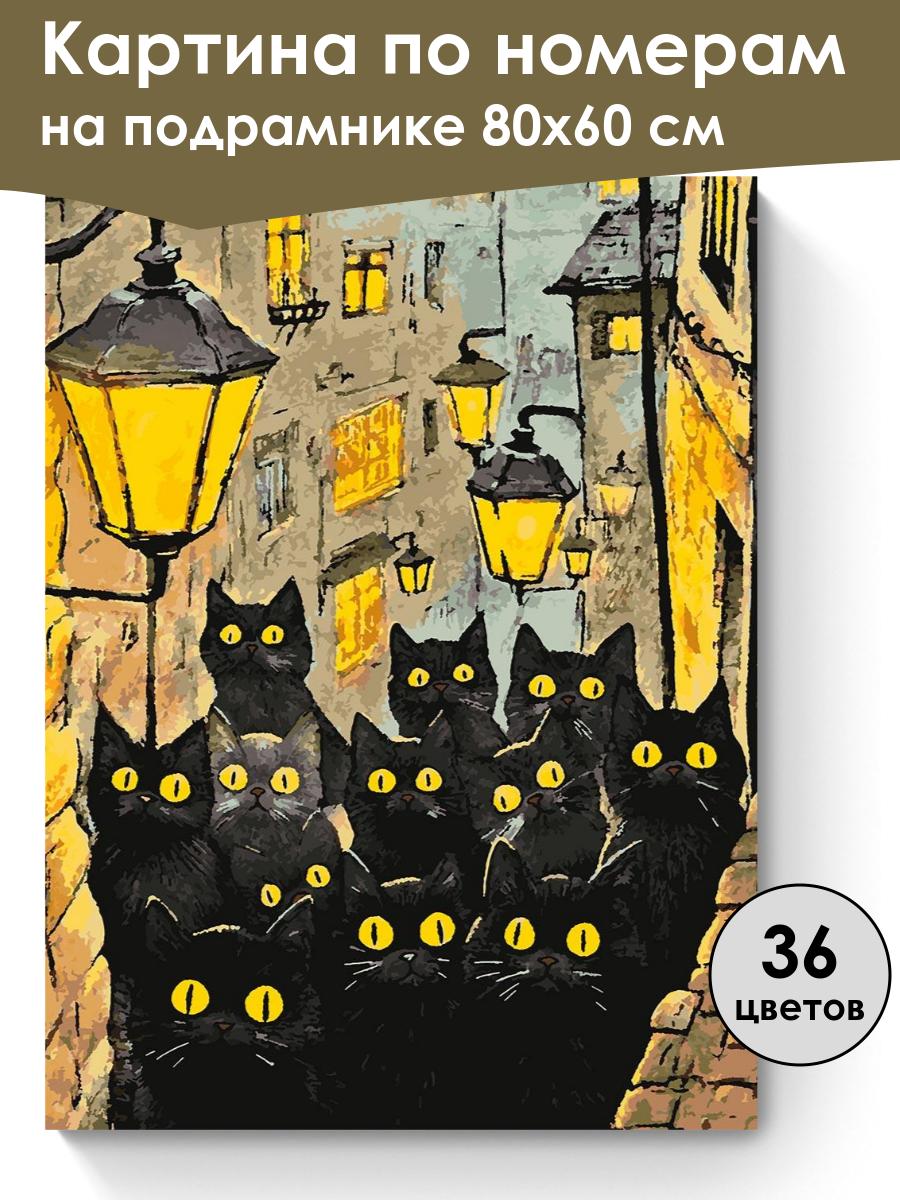 Картина по номерам
на подрамнике 80х60 см

36
цветов