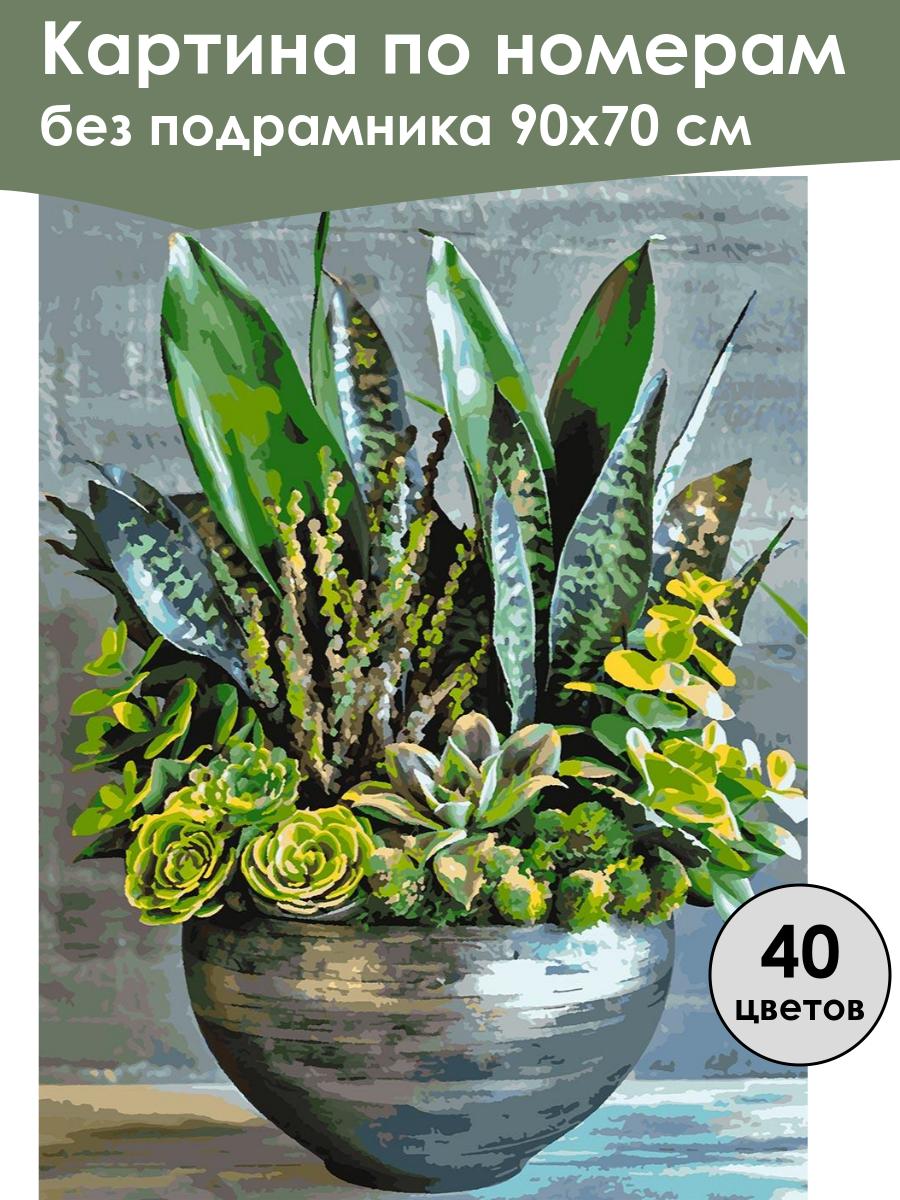 Картина по номерам
без подрамника 90х70 см

40
цветов