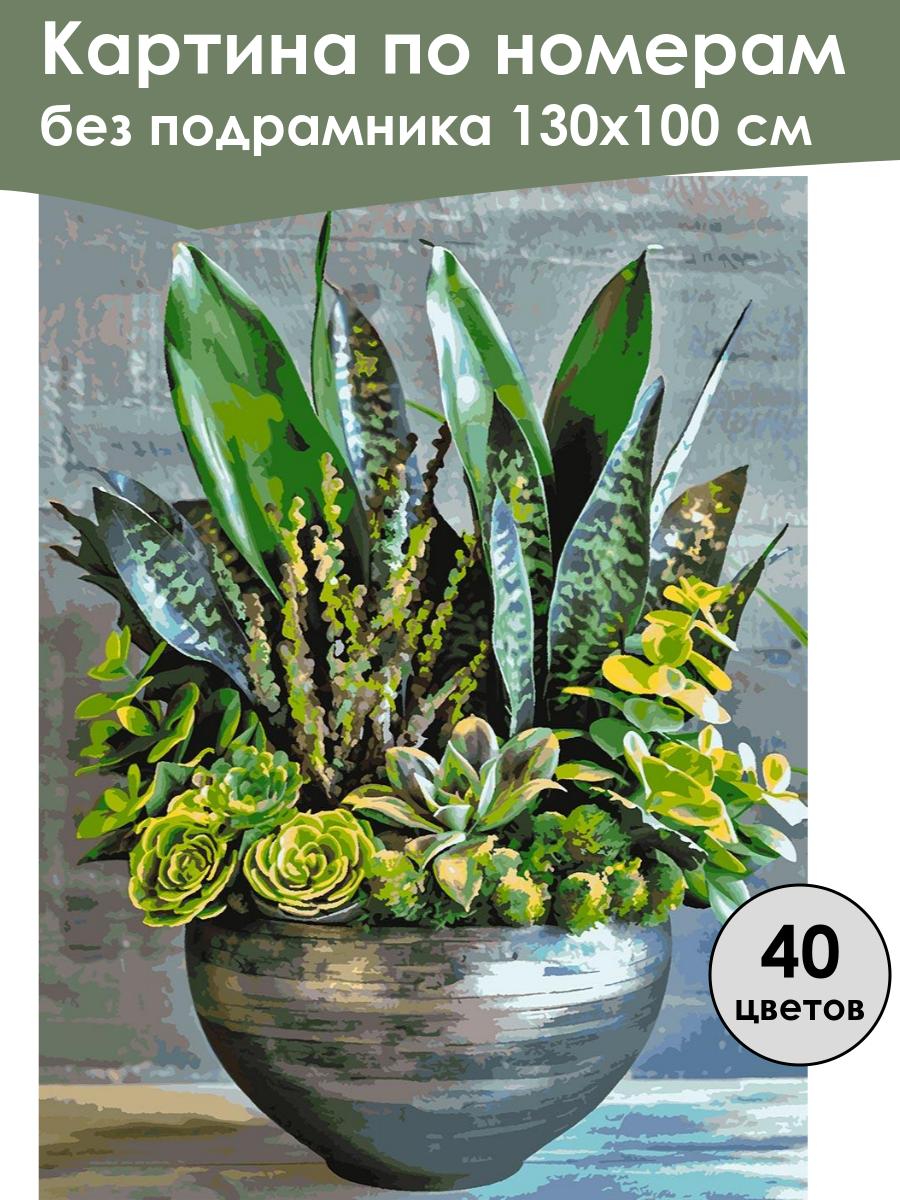 Картина по номерам
без подрамника 130х100 см

40
цветов