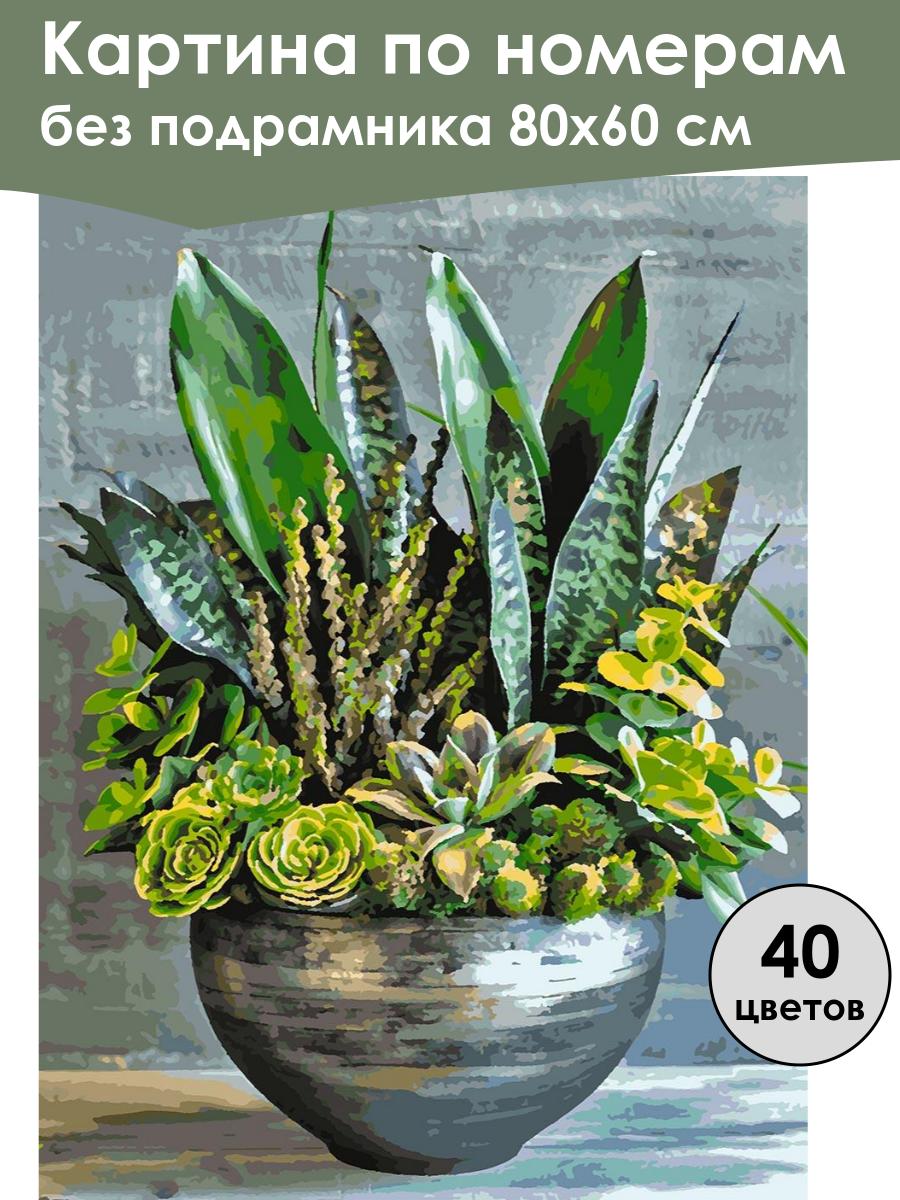 Картина по номерам
без подрамника 80х60 см

40
цветов