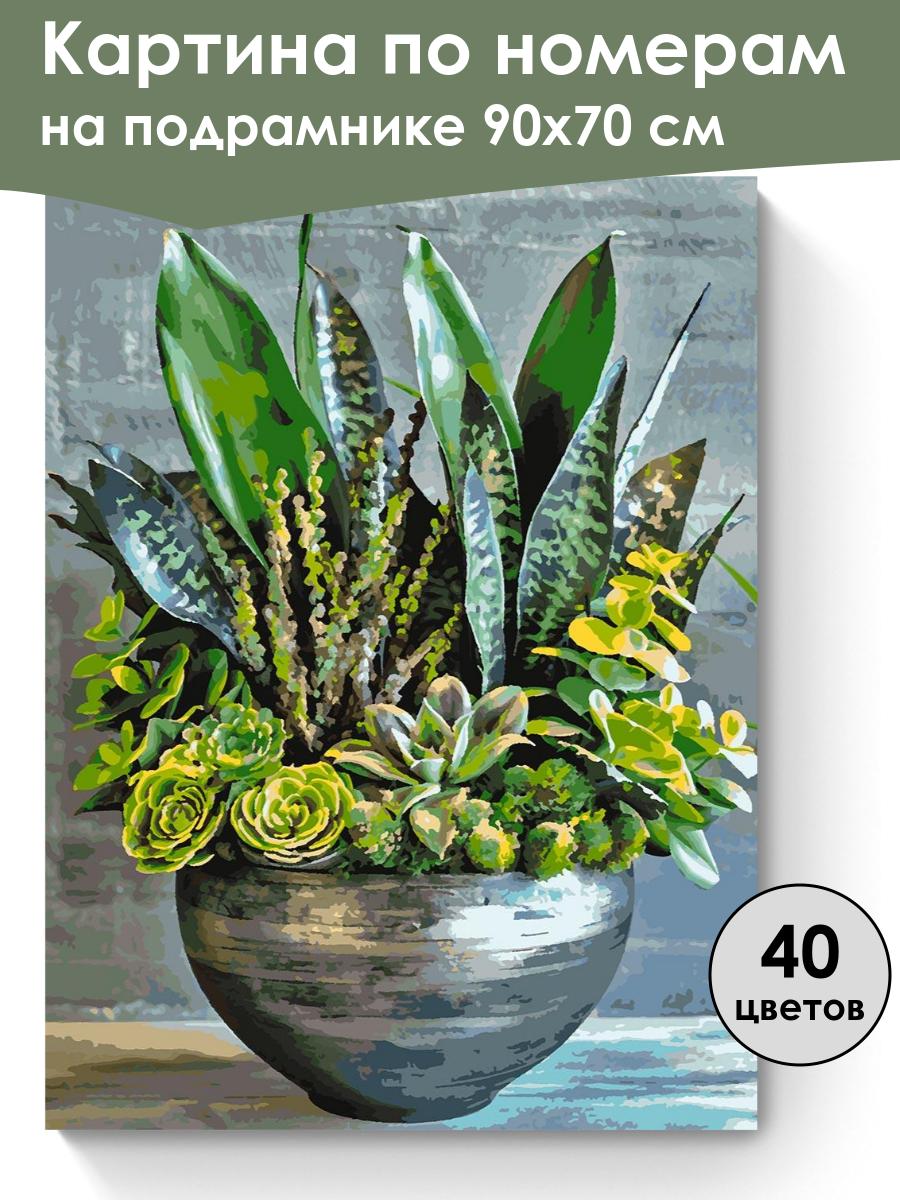 Картина по номерам на подрамнике 90х70 см

40 цветов