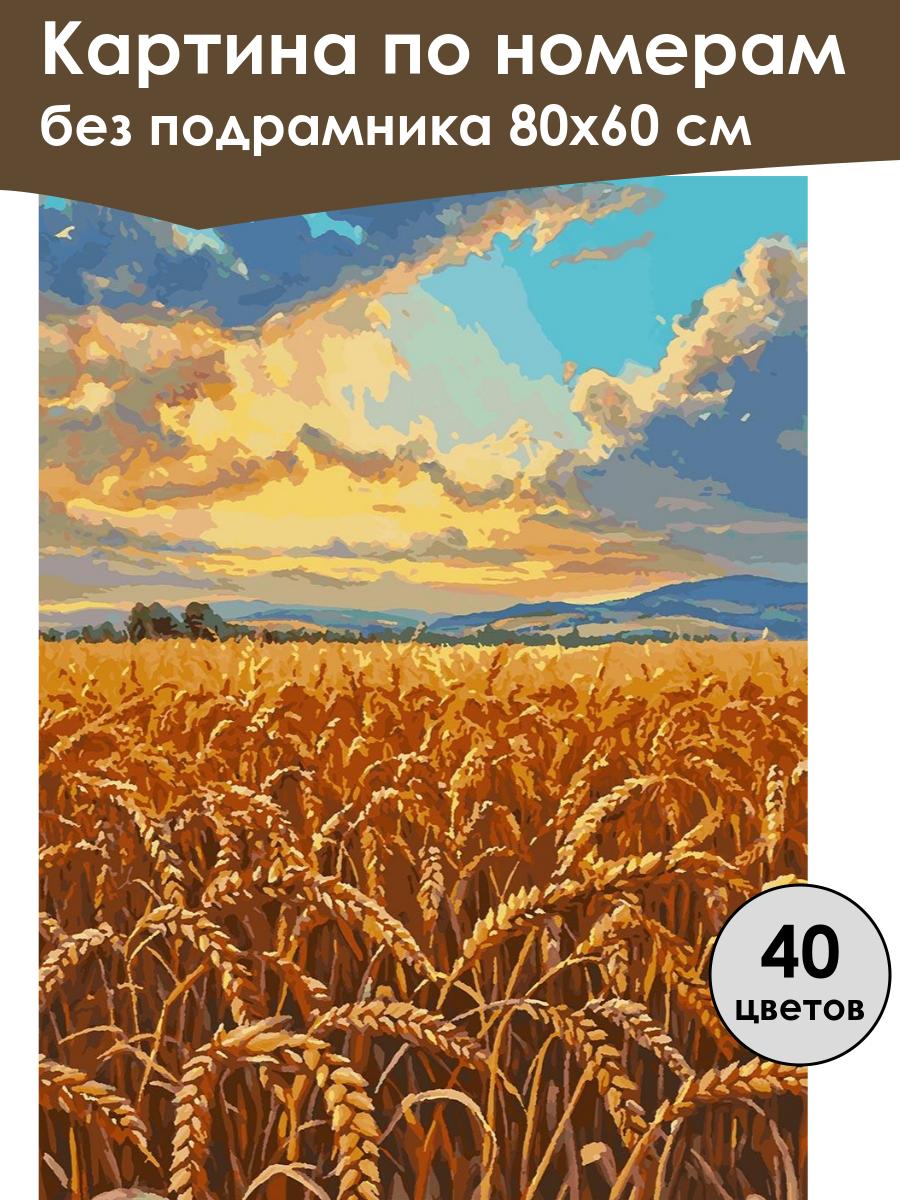 Картина по номерам
без подрамника 80х60 см

40
цветов