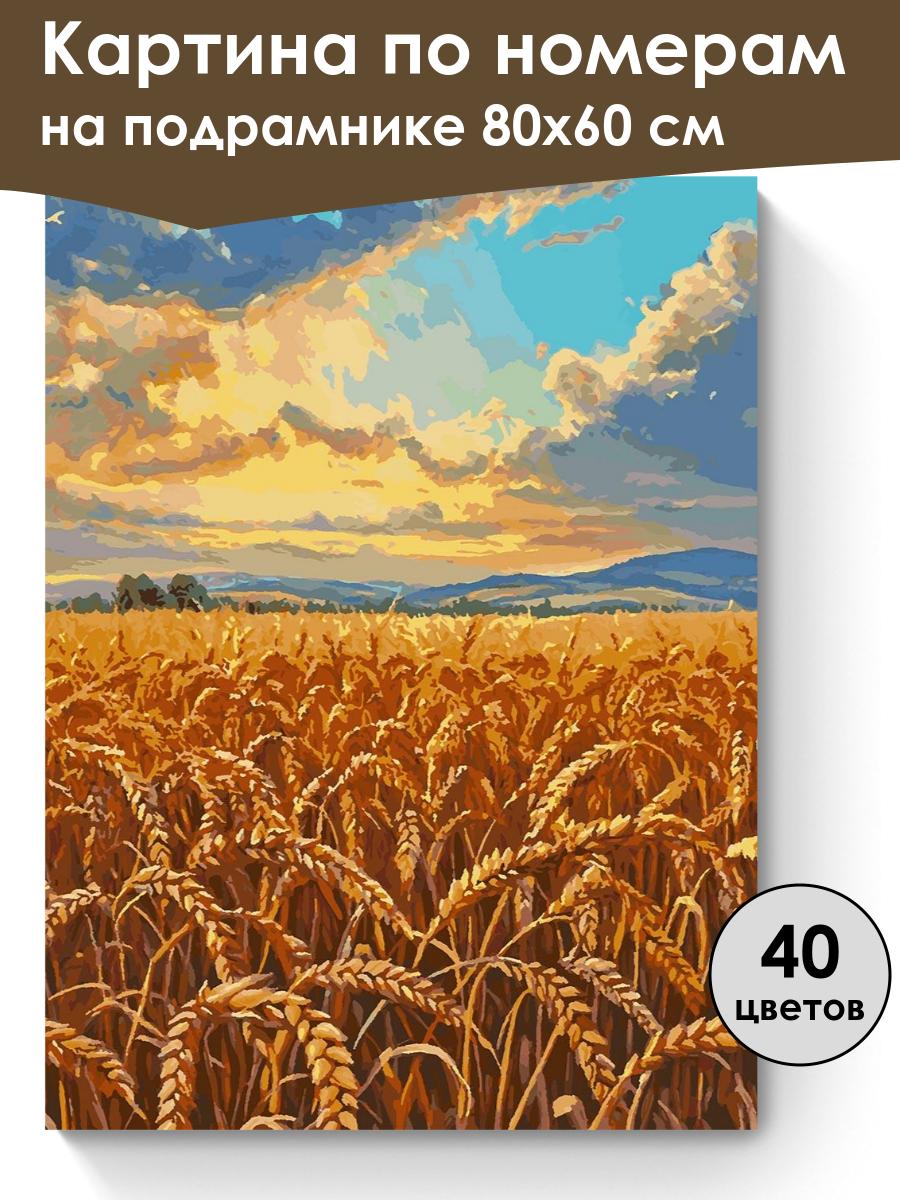 Картина по номерам
на подрамнике 80х60 см

40
цветов