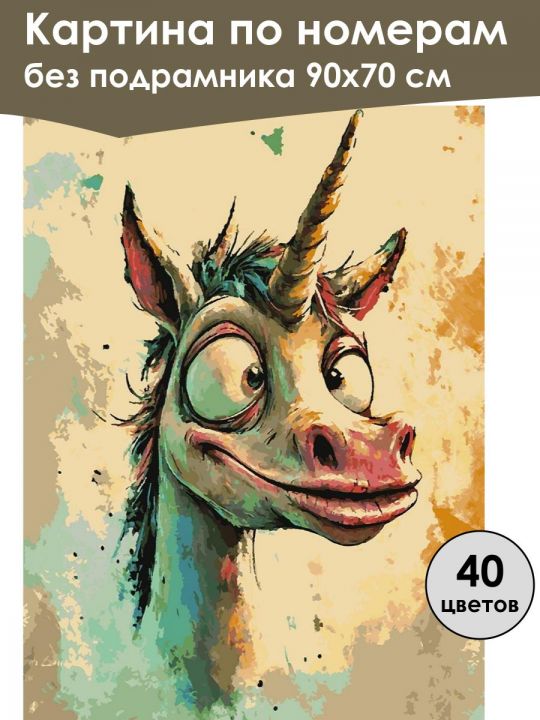 Картина по номерам
без подрамника 90х70 см

40
цветов