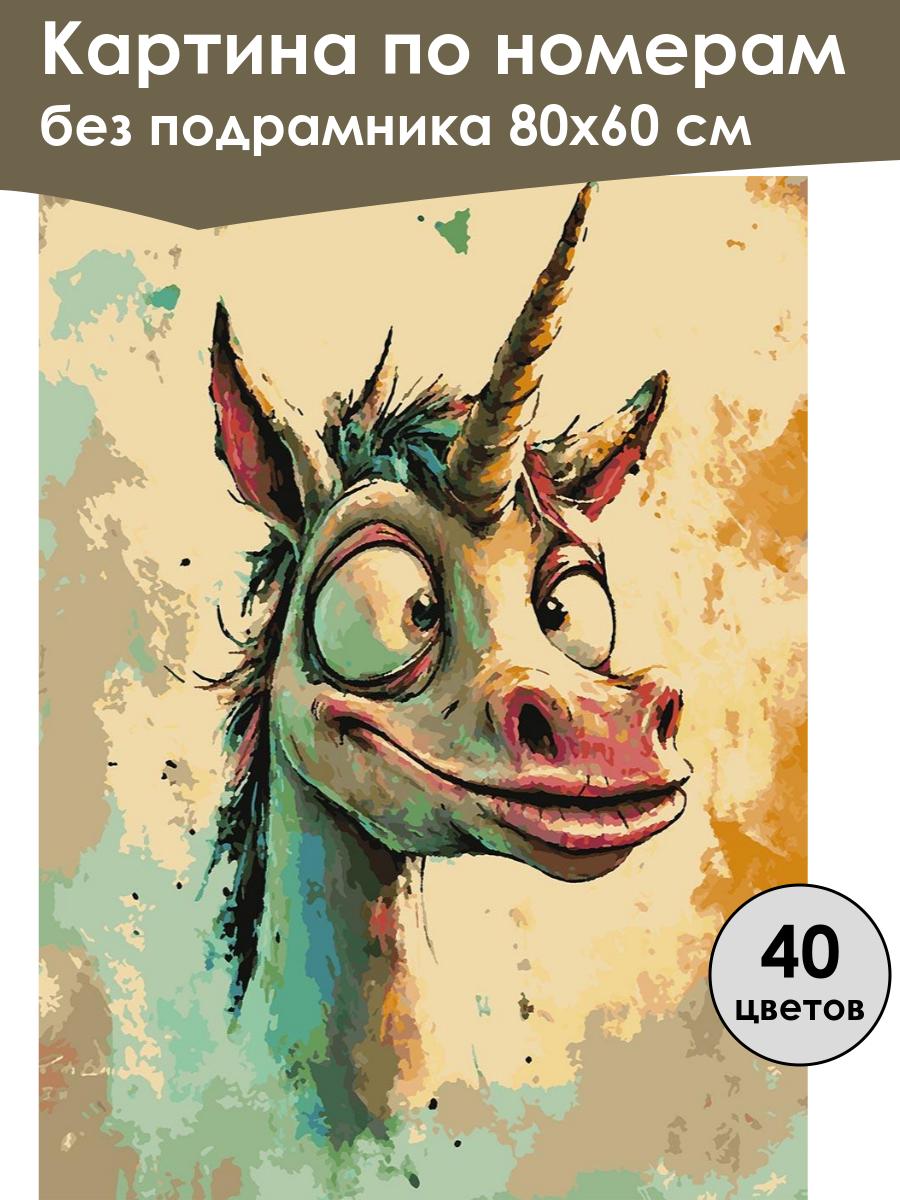 Картина по номерам
без подрамника 80х60 см

40
цветов