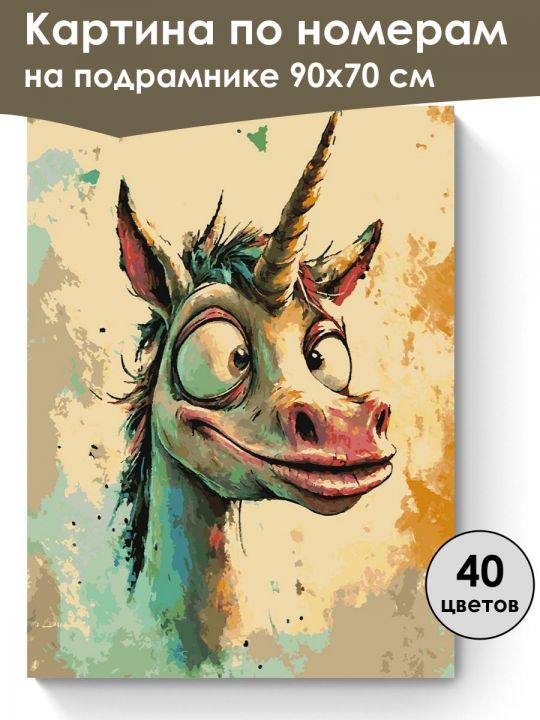 Картина по номерам
на подрамнике 90х70 см

40
цветов