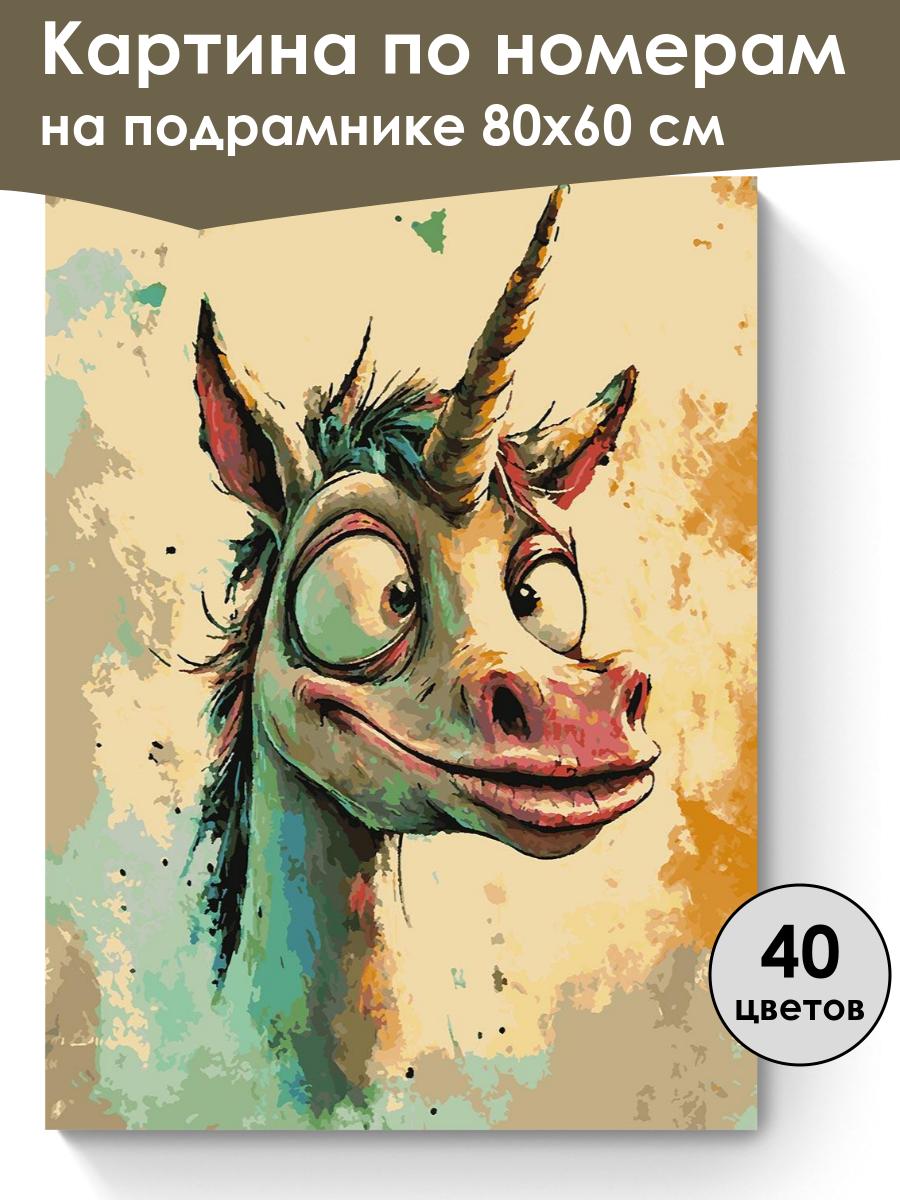 Картина по номерам
на подрамнике 80х60 см

40
цветов