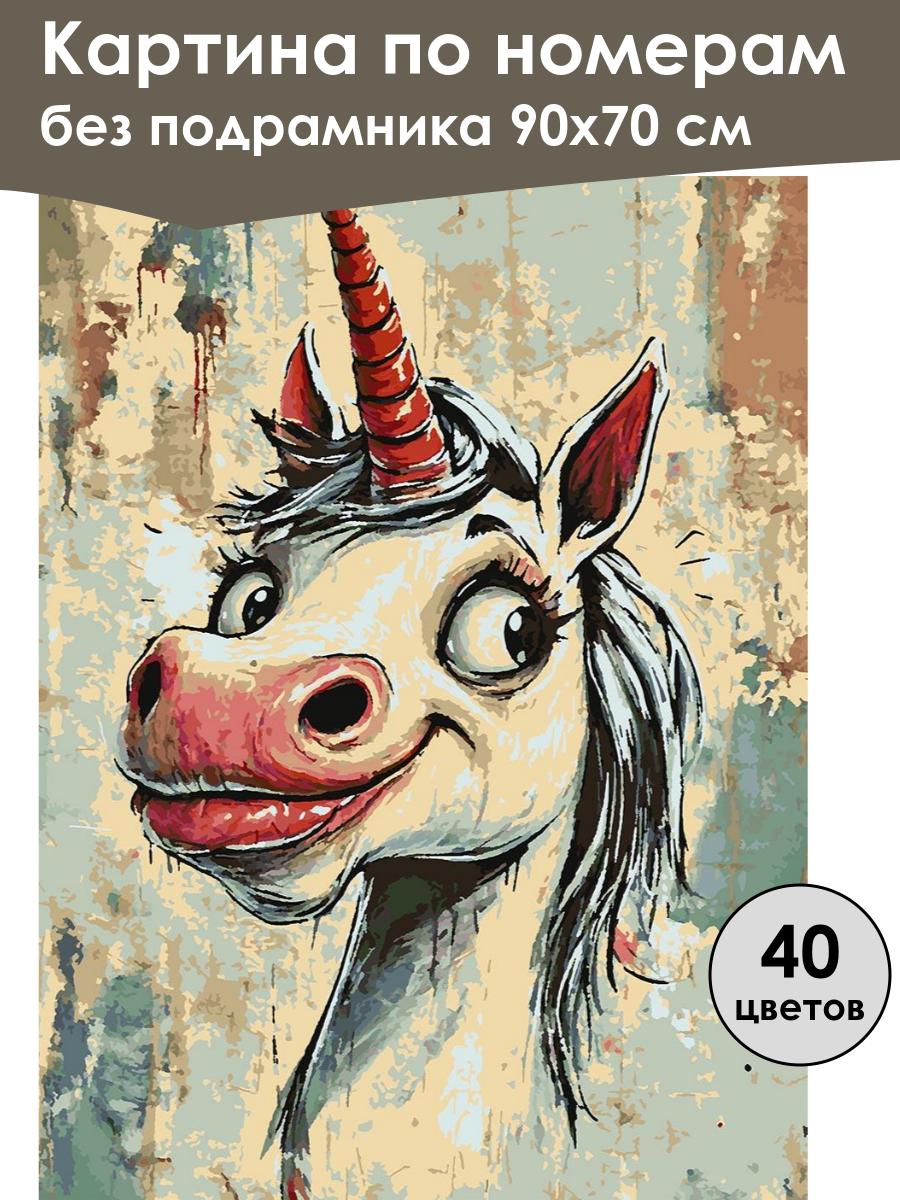 Картина по номерам
без подрамника 90х70 см

40
цветов