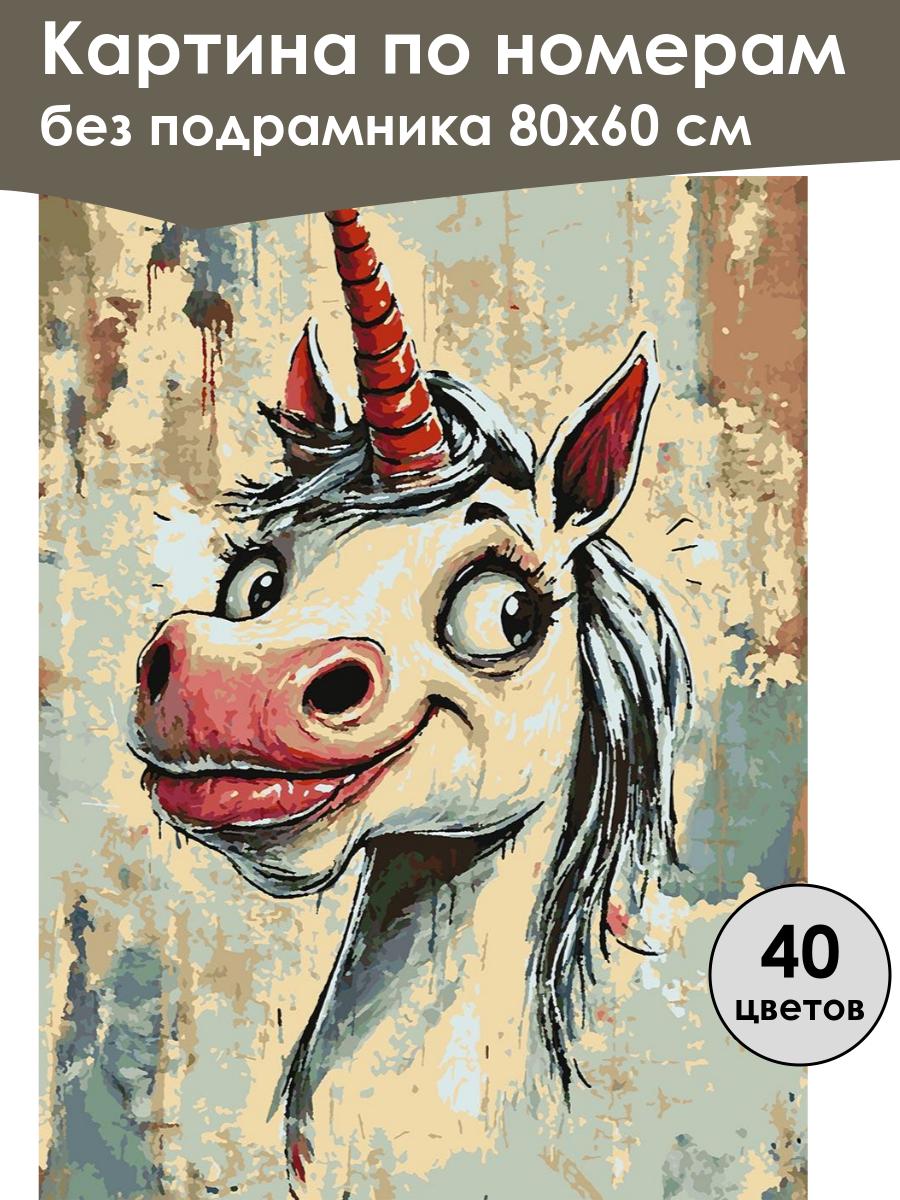 Картина по номерам
без подрамника 80х60 см

40
цветов