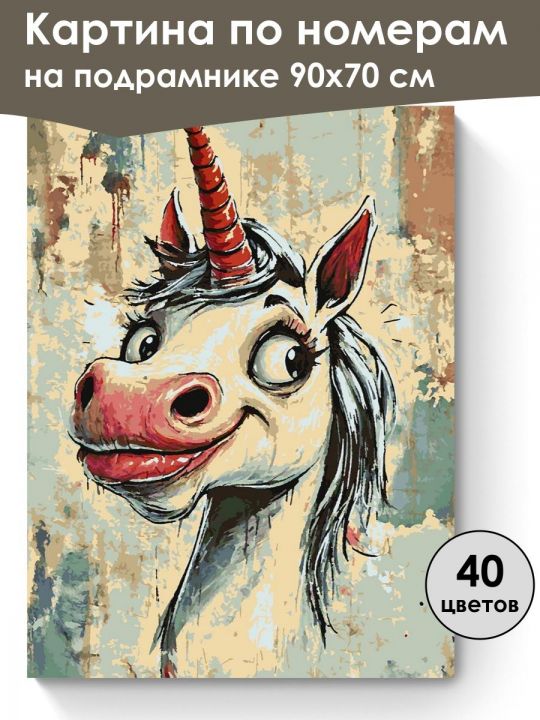 Картина по номерам на подрамнике 90х70 см

40 цветов