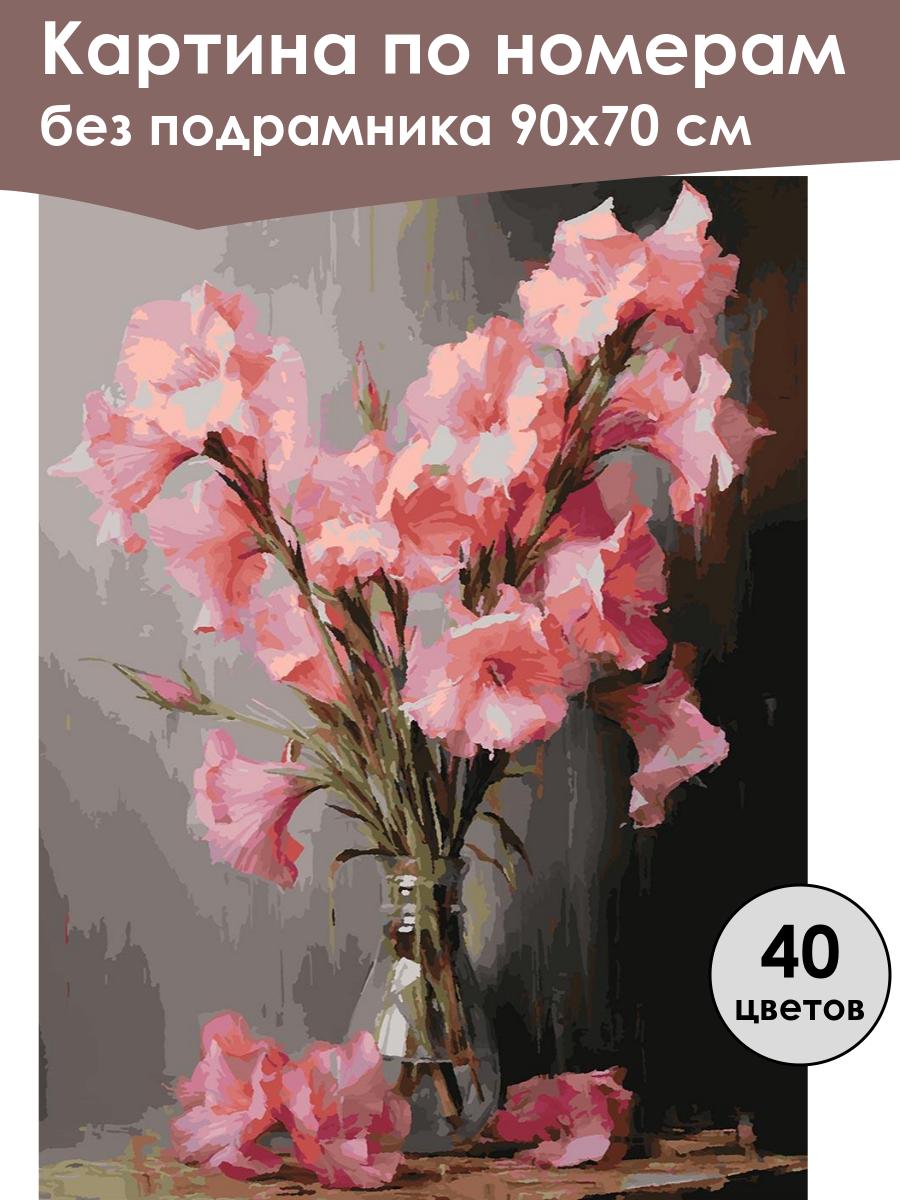 Картина по номерам
без подрамника 90х70 см

40
цветов