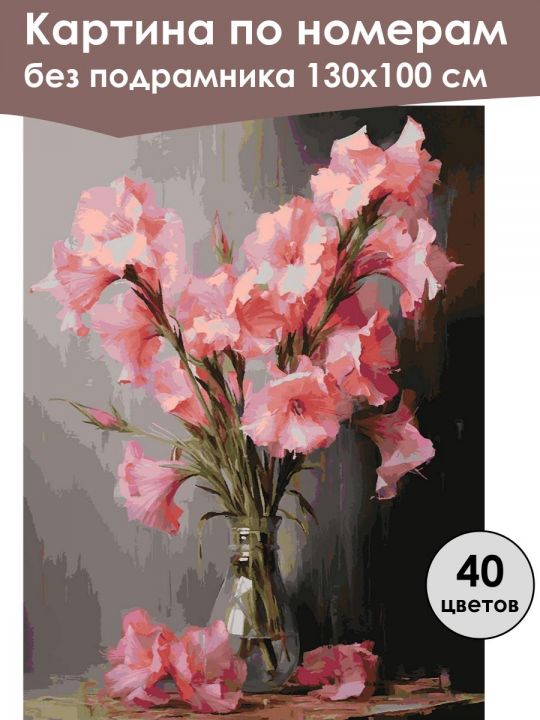 Картина по номерам
без подрамника 130х100 см

40
цветов