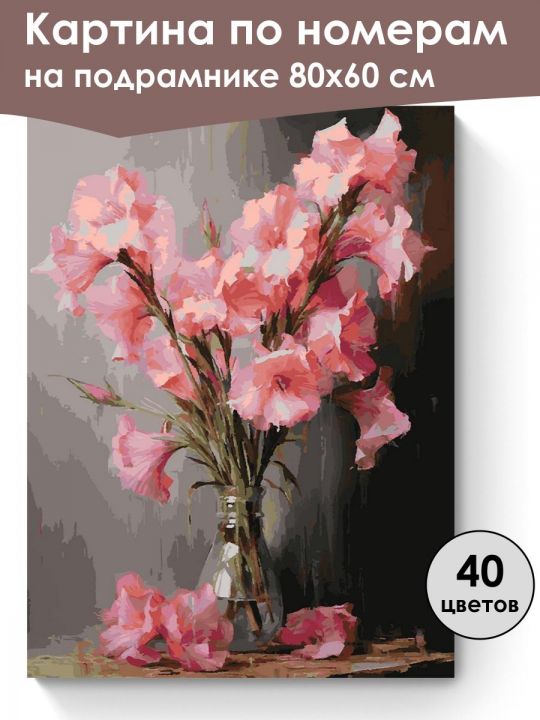 Картина по номерам
на подрамнике 80х60 см

40
цветов