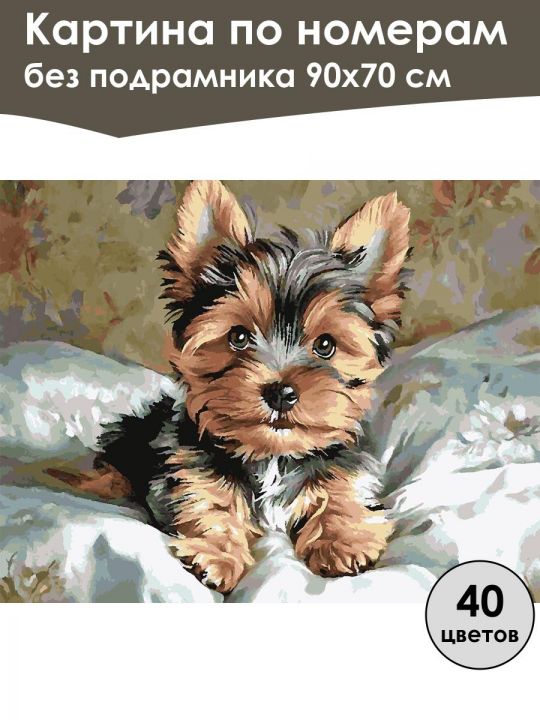 Картина по номерам
без подрамника 90х70 см

40
цветов