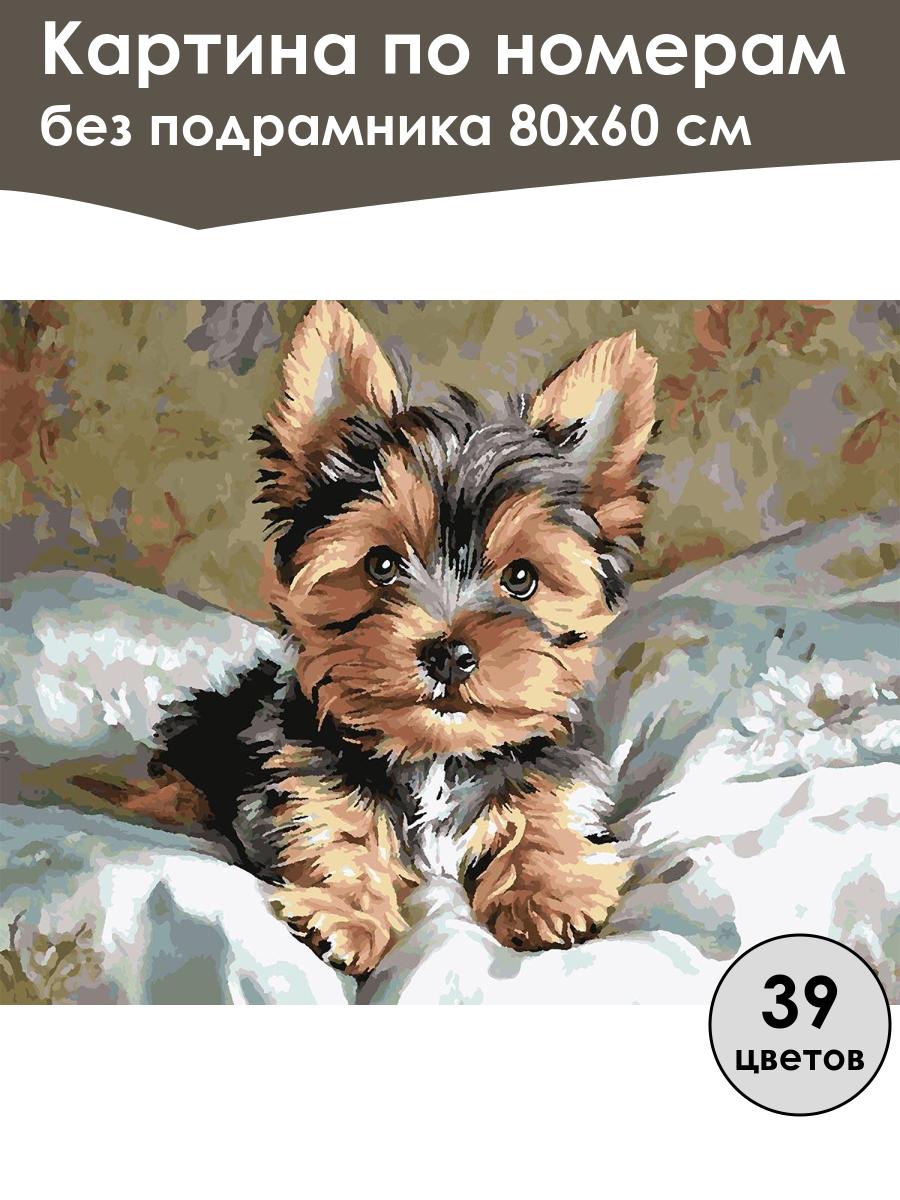 Картина по номерам
без подрамника 80х60 см

39
цветов