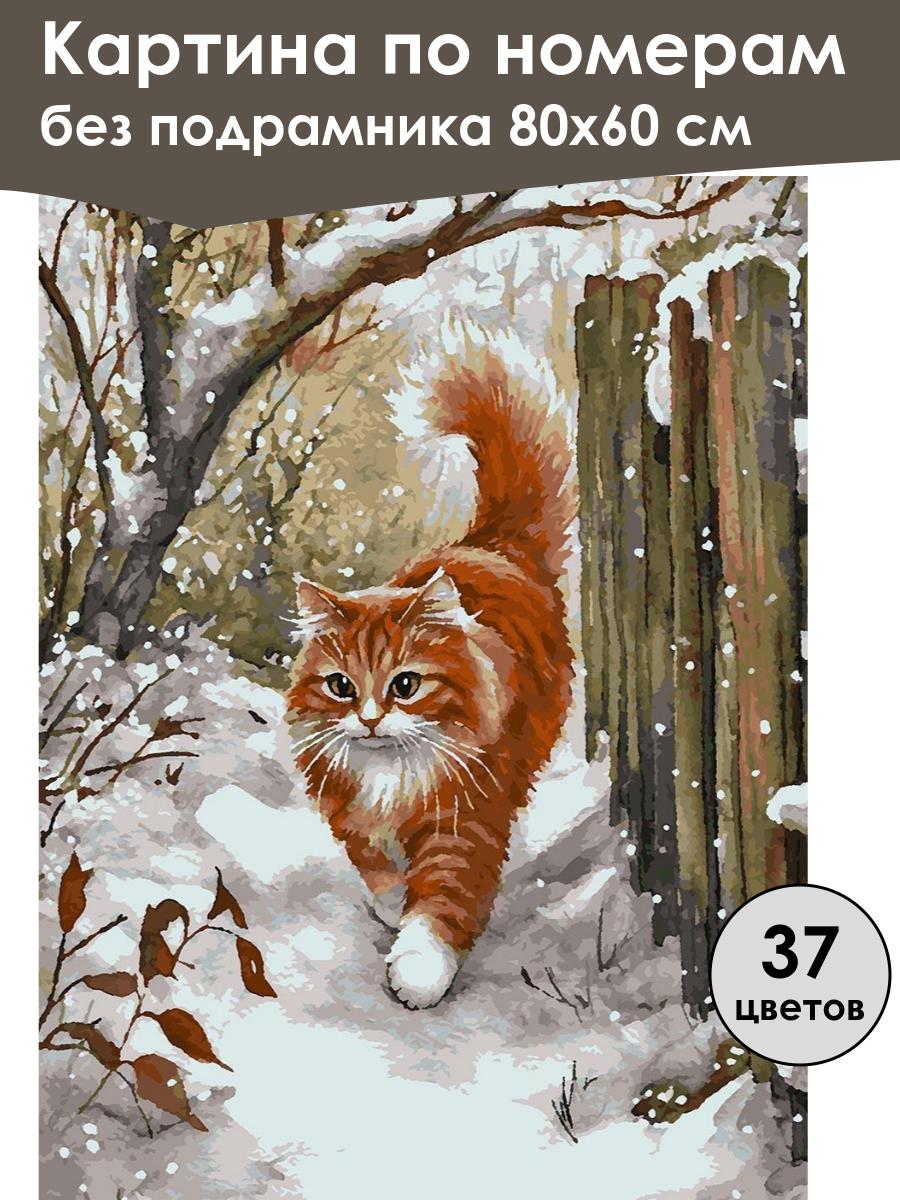 Картина по номерам
без подрамника 80х60 см

37
цветов