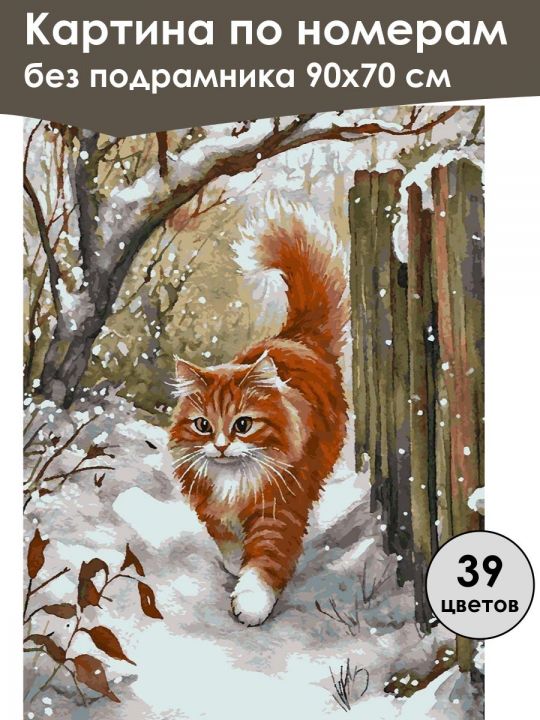 Картина по номерам
без подрамника 90х70 см

39
цветов