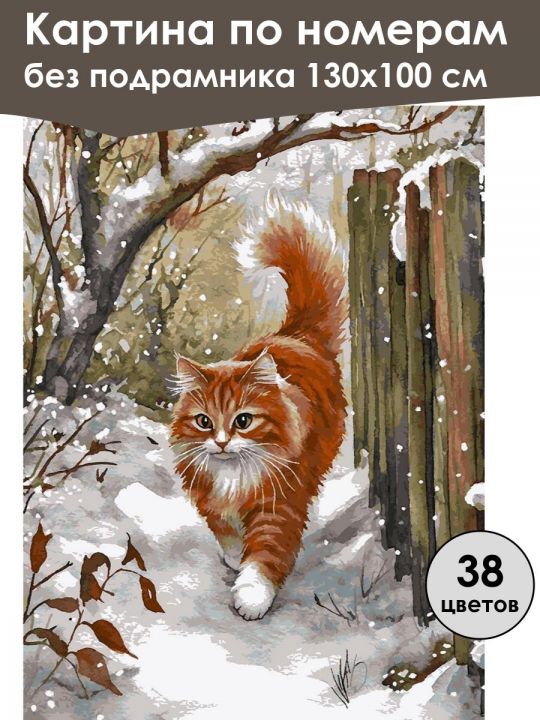 Картина по номерам
без подрамника 130х100 см

38
цветов