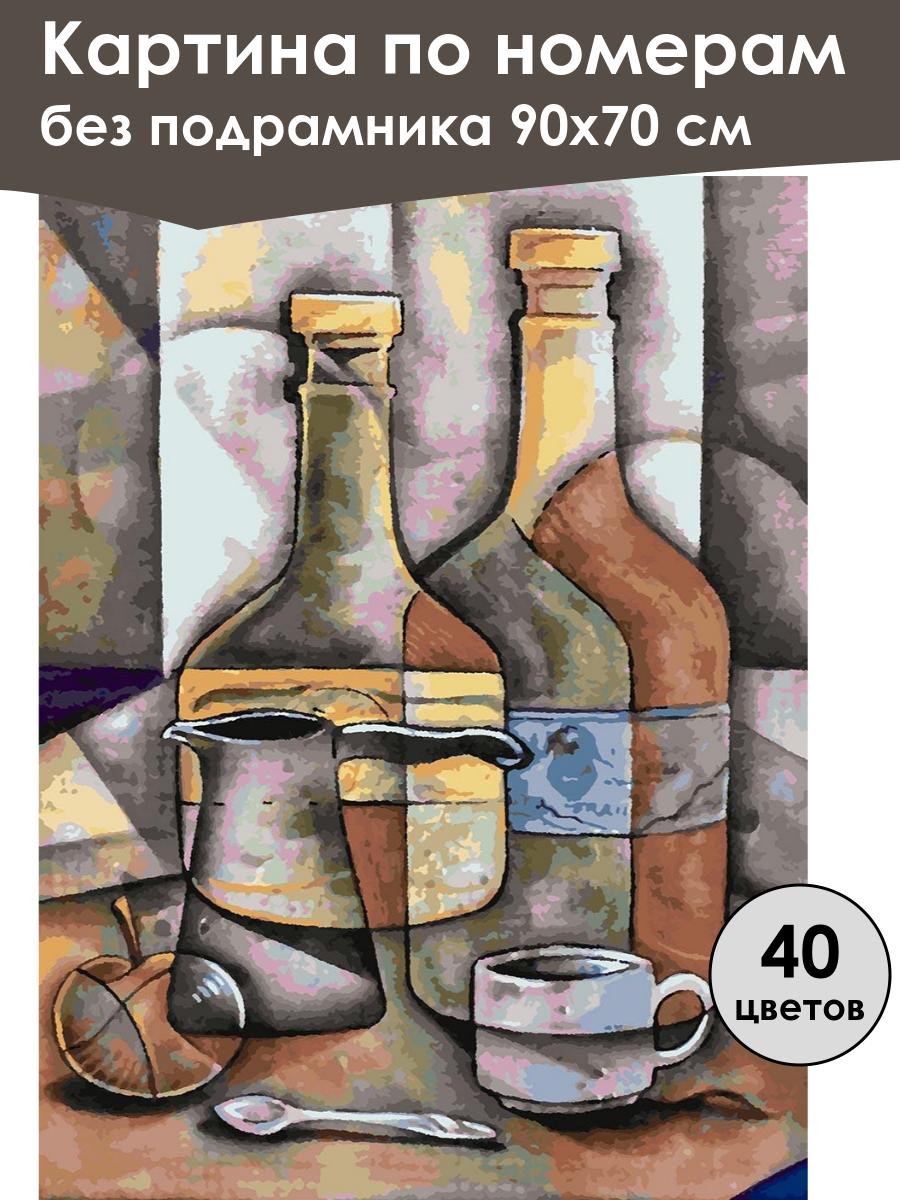 Картина по номерам
без подрамника 90х70 см

40
цветов