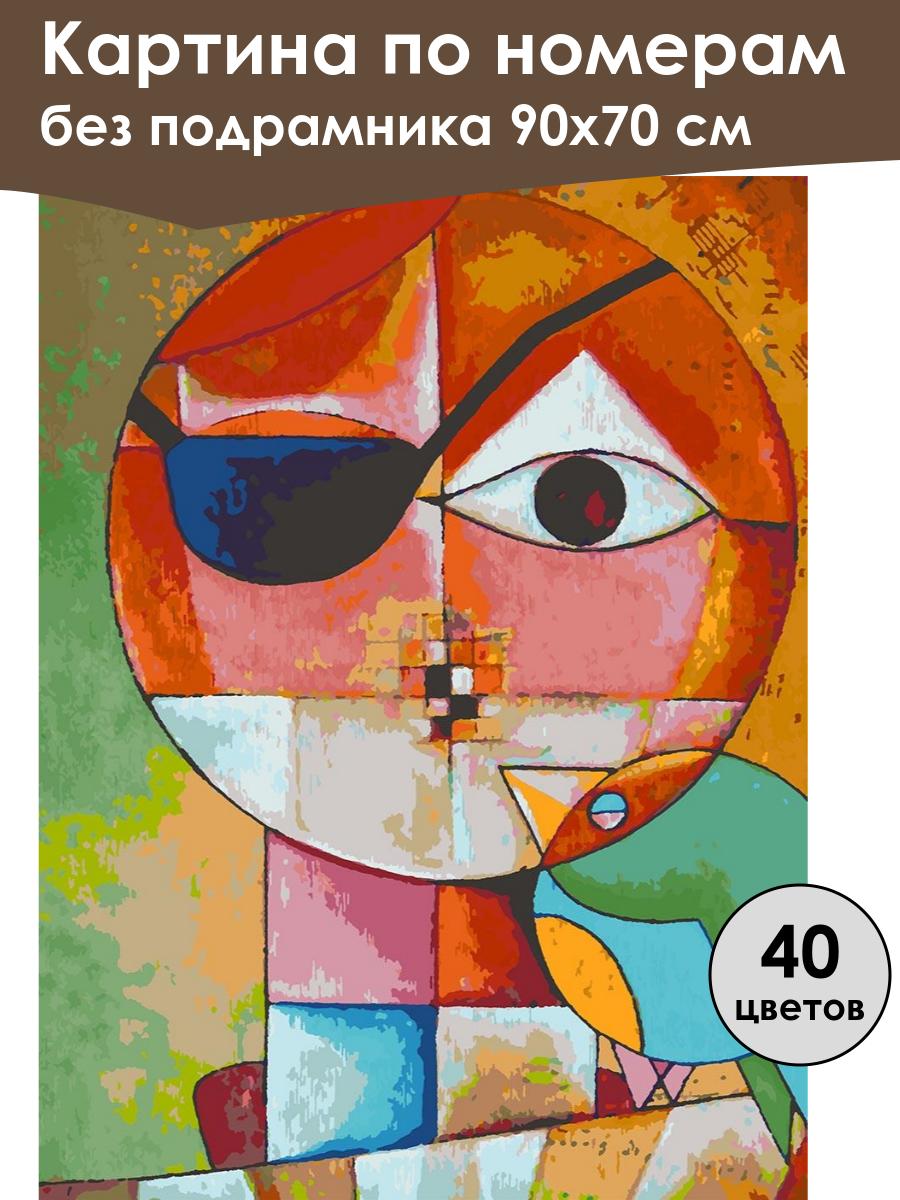 Картина по номерам
без подрамника 90х70 см

40
цветов