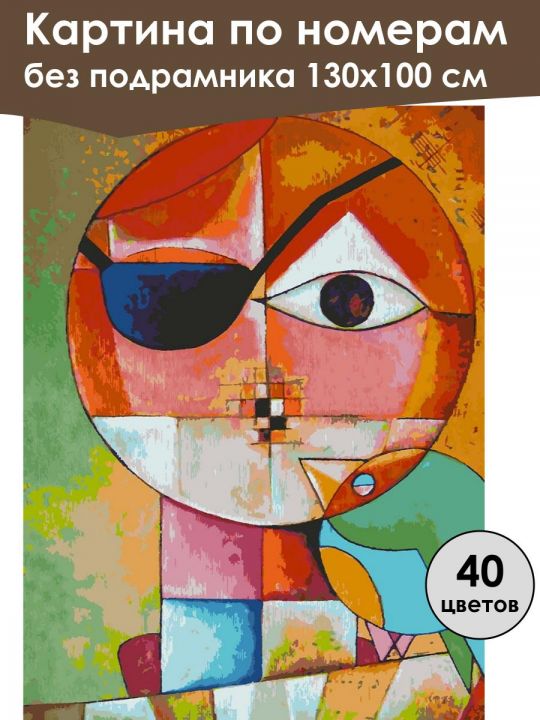 Картина по номерам без подрамника 130х100 см

40 цветов