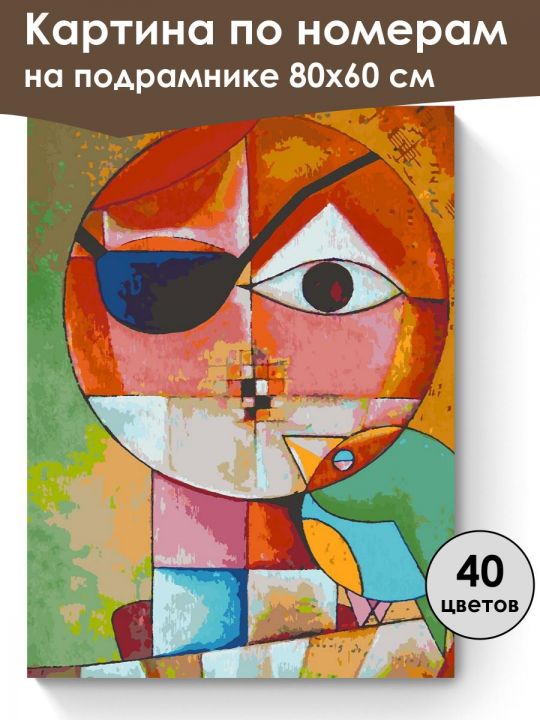 Картина по номерам
на подрамнике 80х60 см

40
цветов