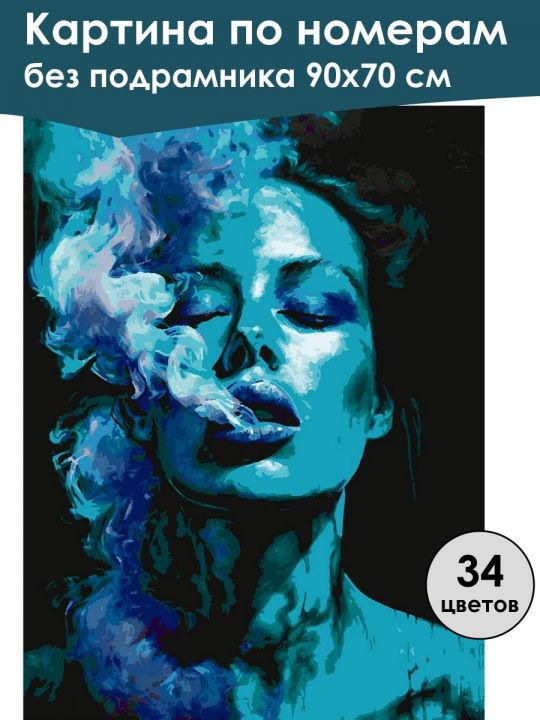 Картина по номерам
без подрамника 90х70 см

34
цветов