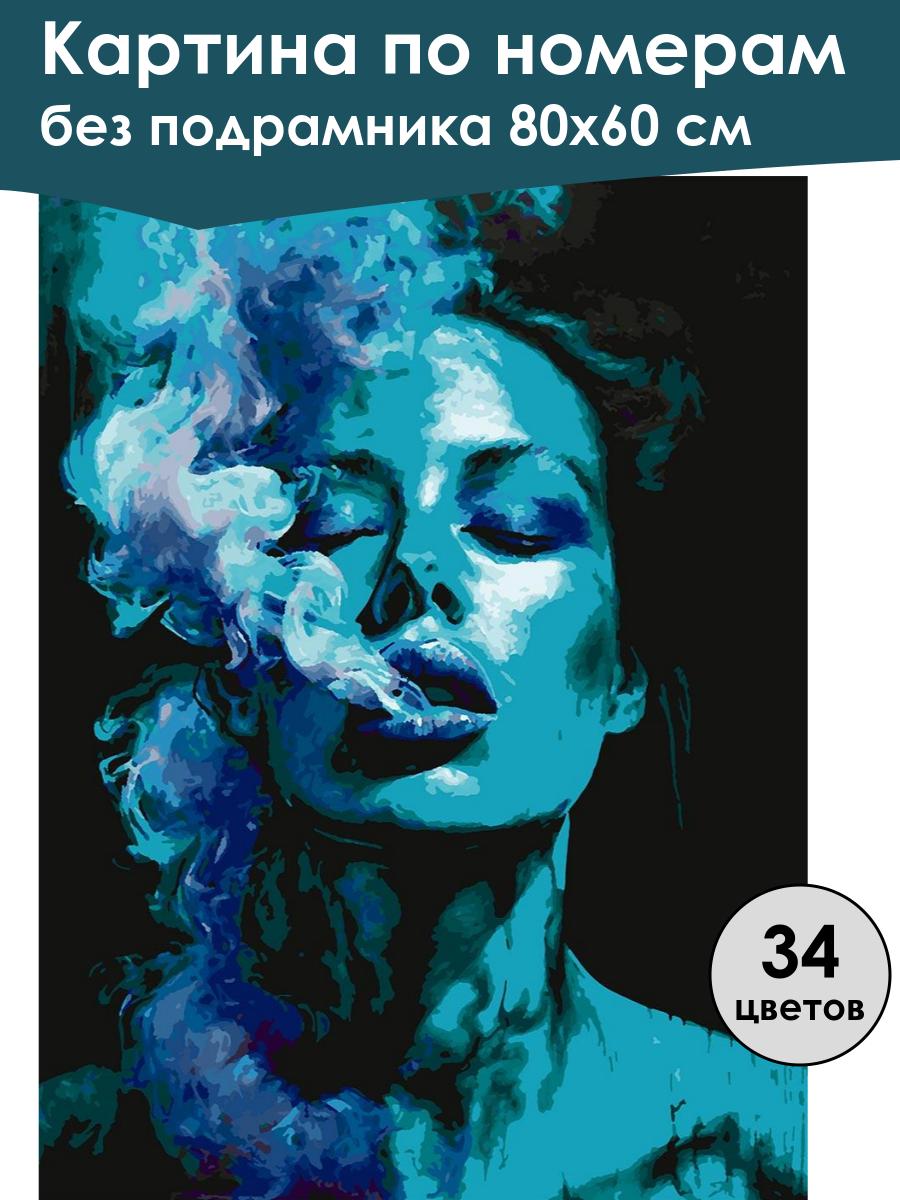 Картина по номерам
без подрамника 80х60 см

34
цветов