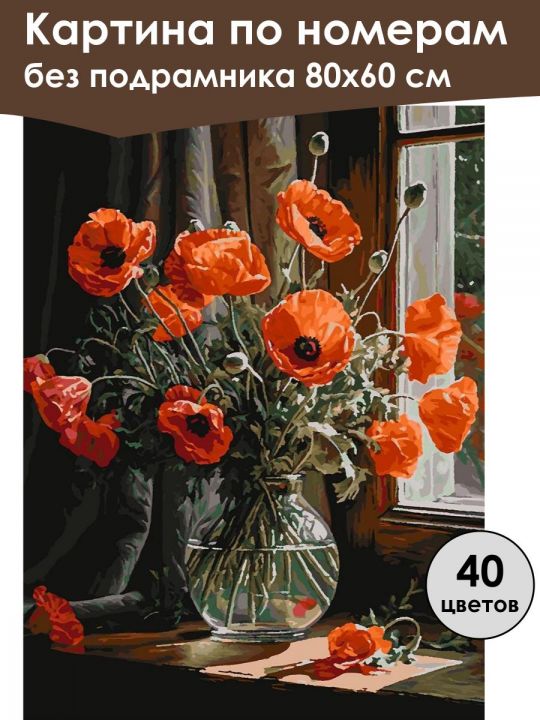 Картина по номерам
без подрамника 80х60 см

40
цветов