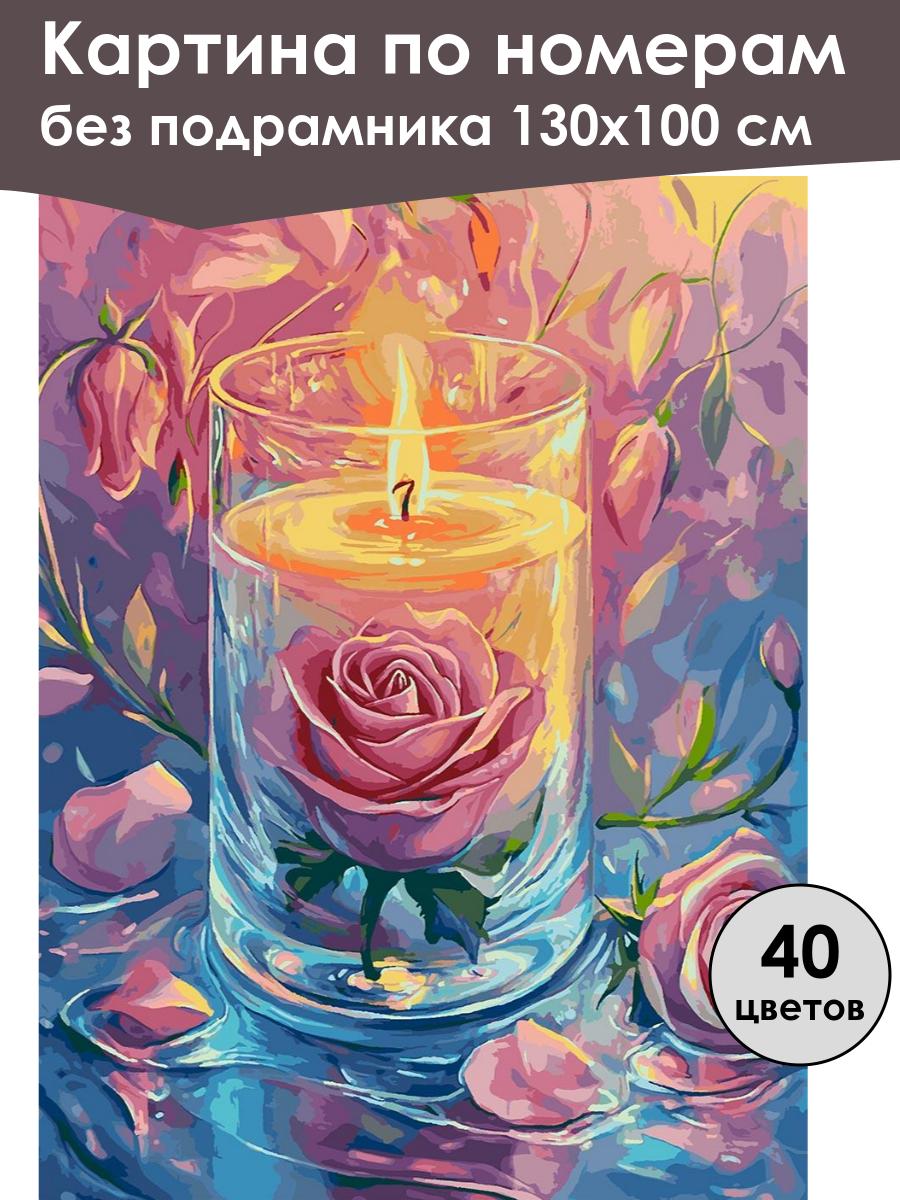 Картина по номерам
без подрамника 130х100 см

40
цветов