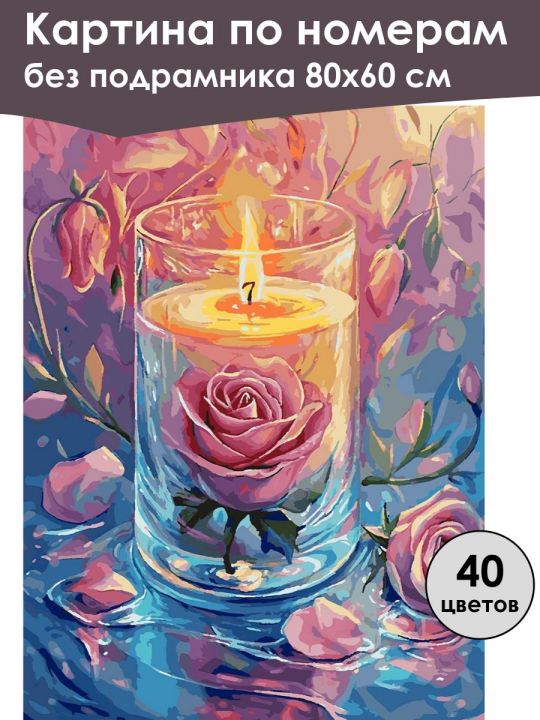 Картина по номерам
без подрамника 80х60 см

40
цветов