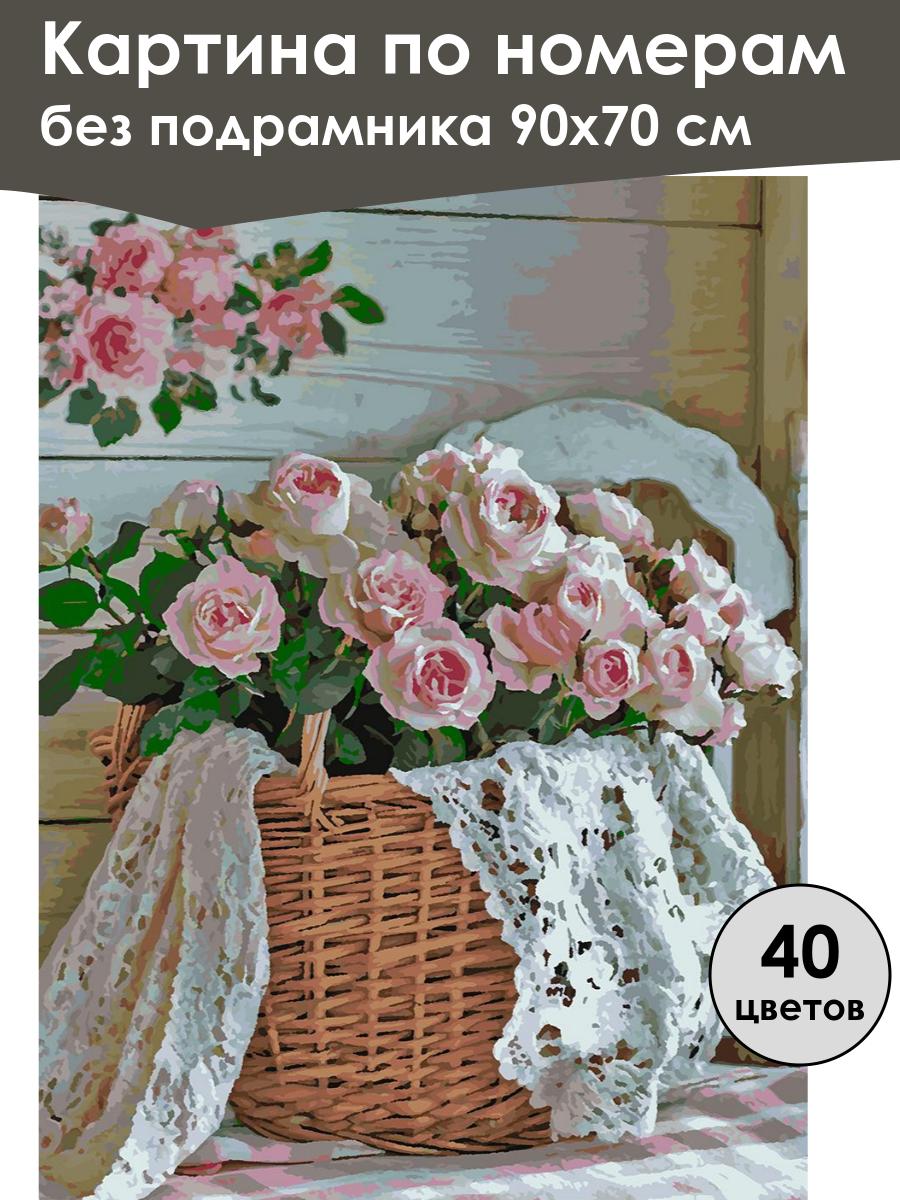 Картина по номерам
без подрамника 90x70 см

40
цветов