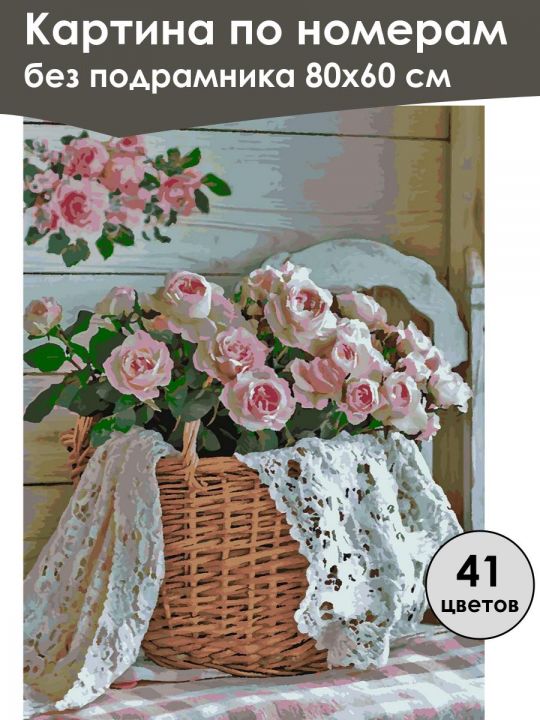 Картина по номерам
без подрамника 80х60 см

41
цветов