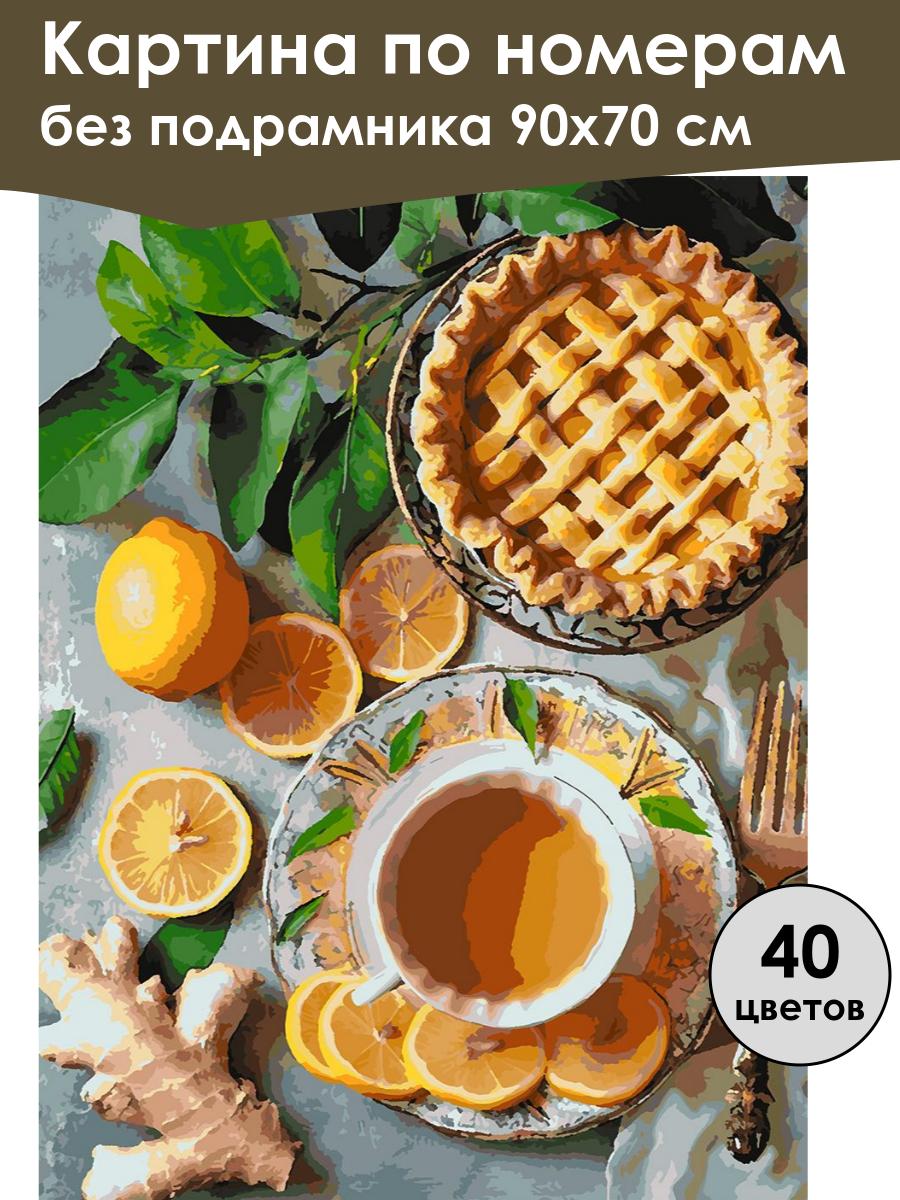 Картина по номерам
без подрамника 90х70 см

40
цветов