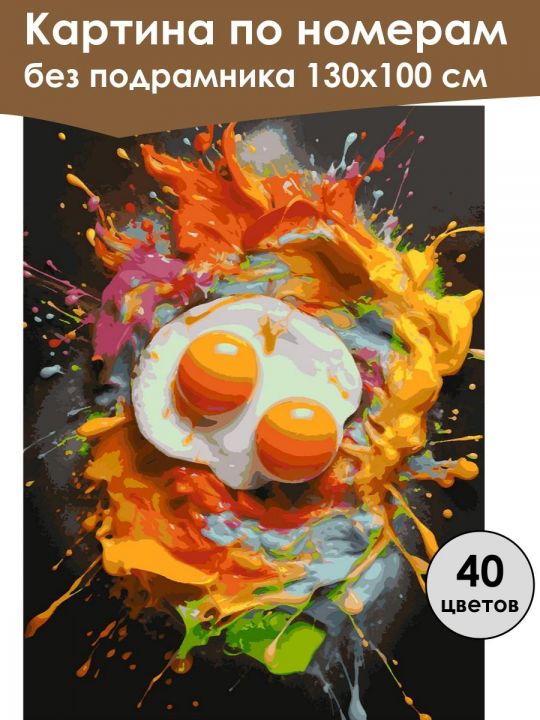 Картина по номерам
без подрамника 130х100 см

40
цветов