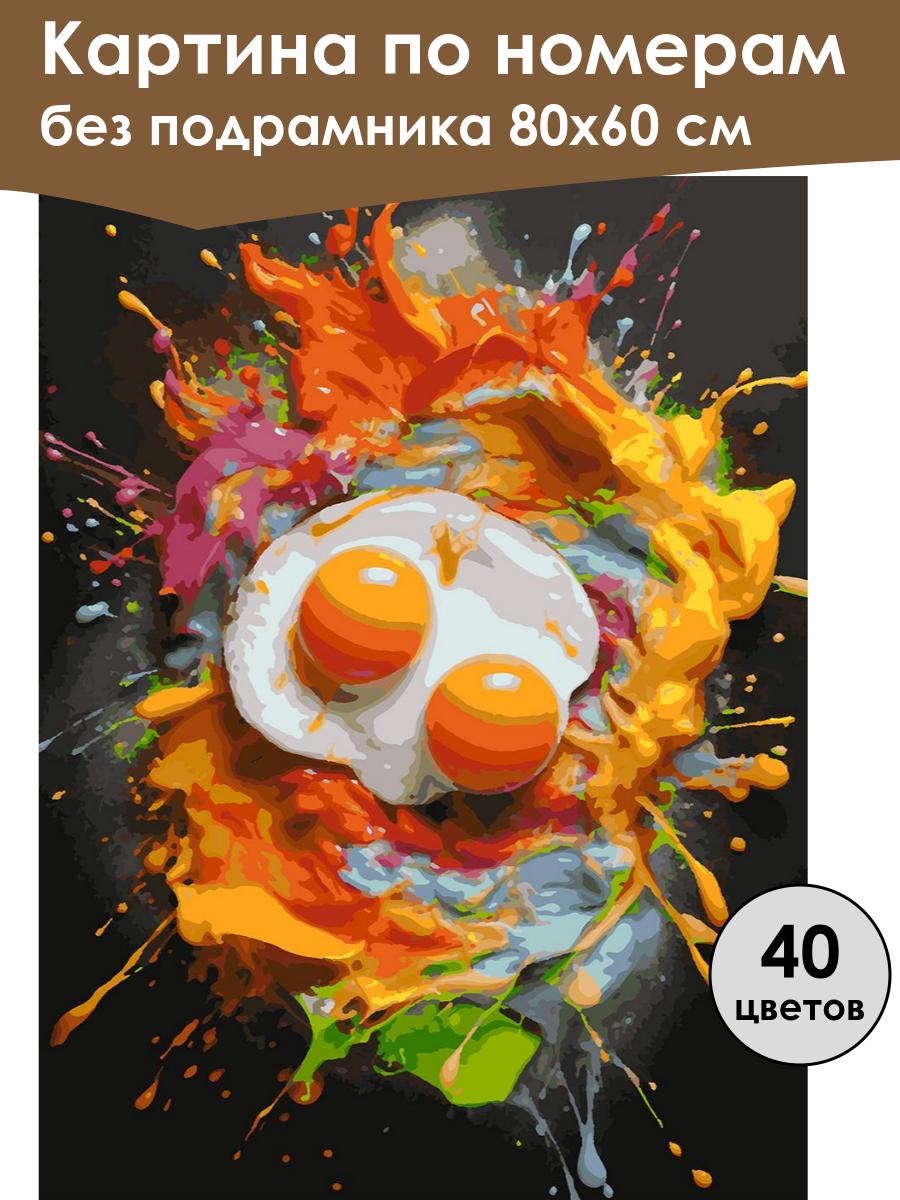 Картина по номерам
без подрамника 80х60 см

40
цветов