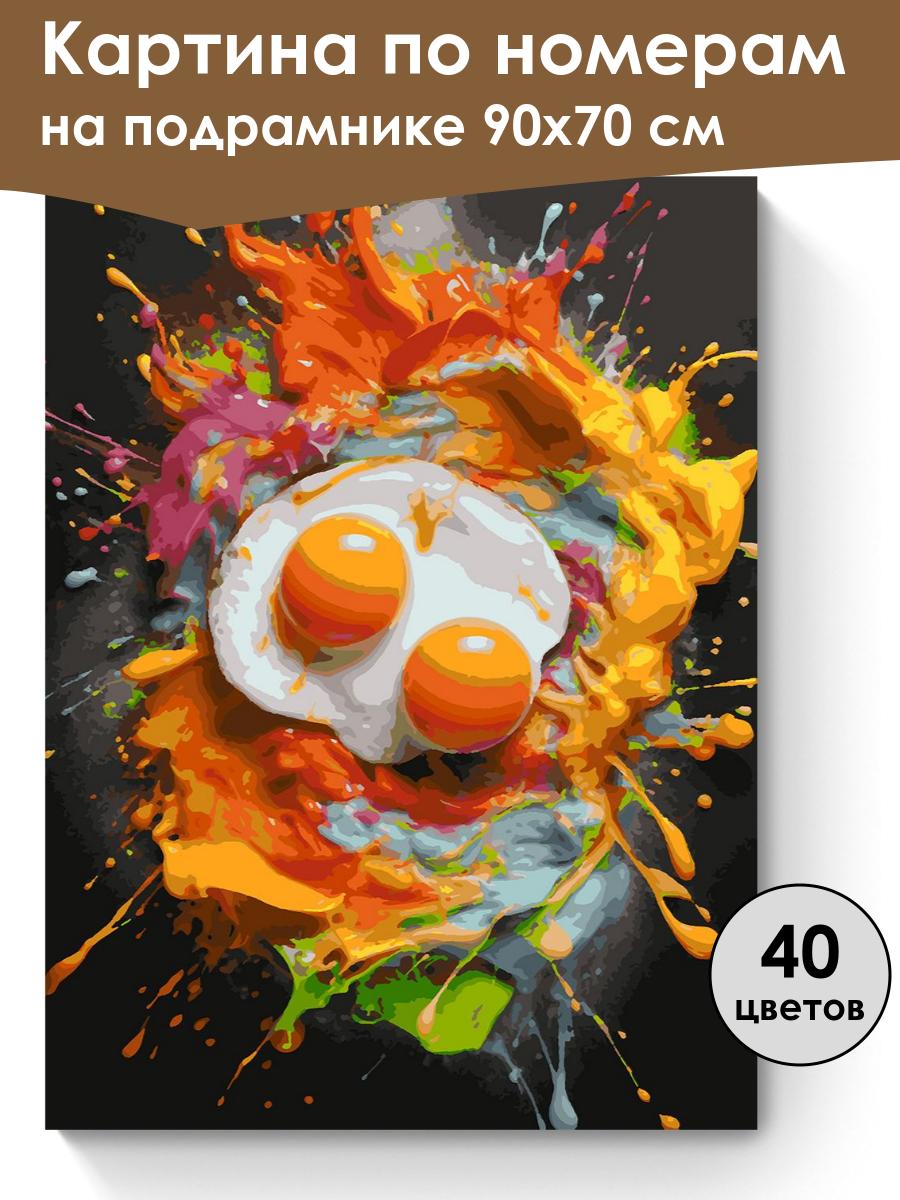 Картина по номерам
на подрамнике 90х70 см

40
цветов