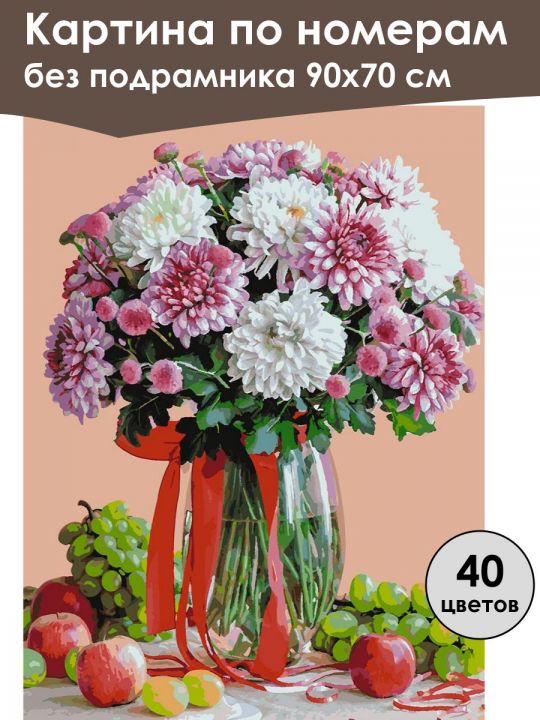 Картина по номерам
без подрамника 90х70 см

40
цветов