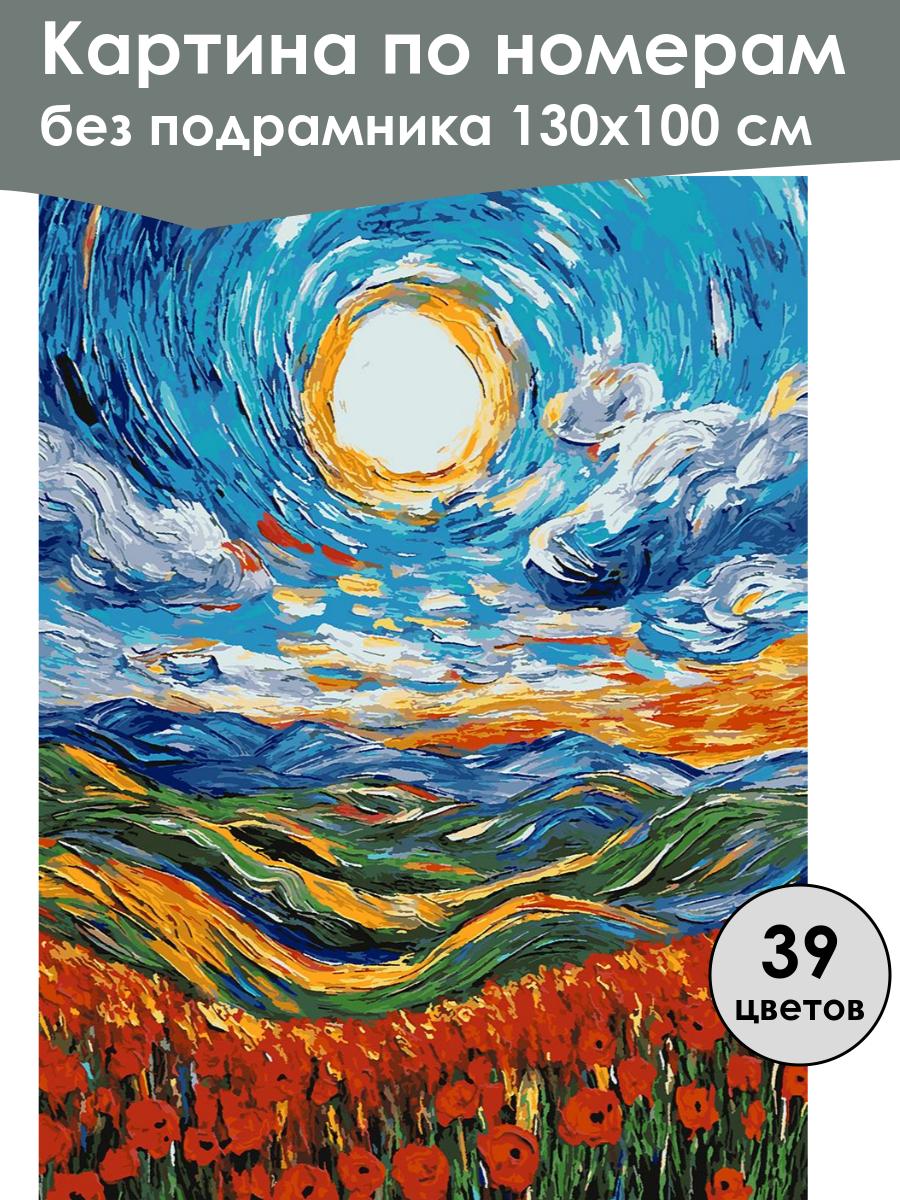 Картина по номерам без подрамника 130х100 см

39 цветов