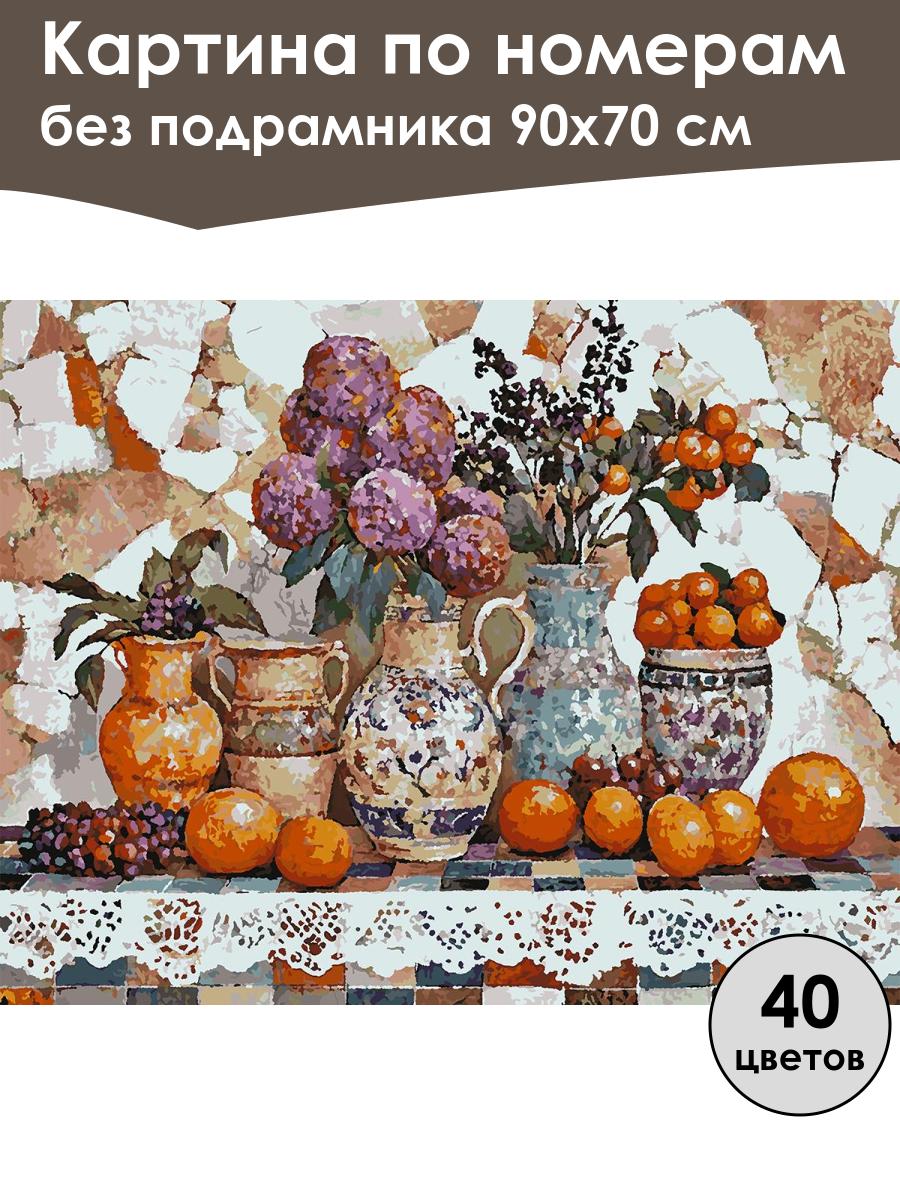 Картина по номерам
без подрамника 90x70 см

40
цветов